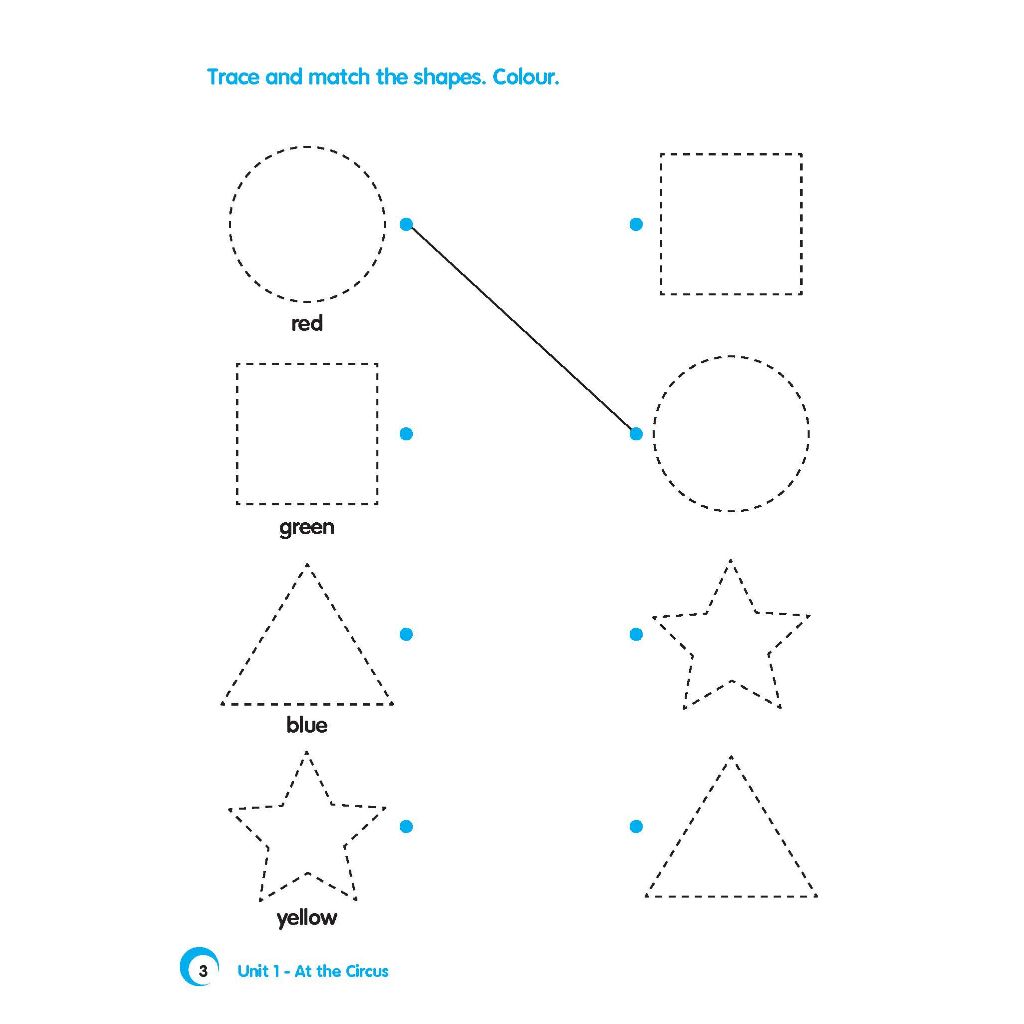 Trace and match the shapes. Colour.

red

green

blue

yellow

3 Unit 1 - At the Circus