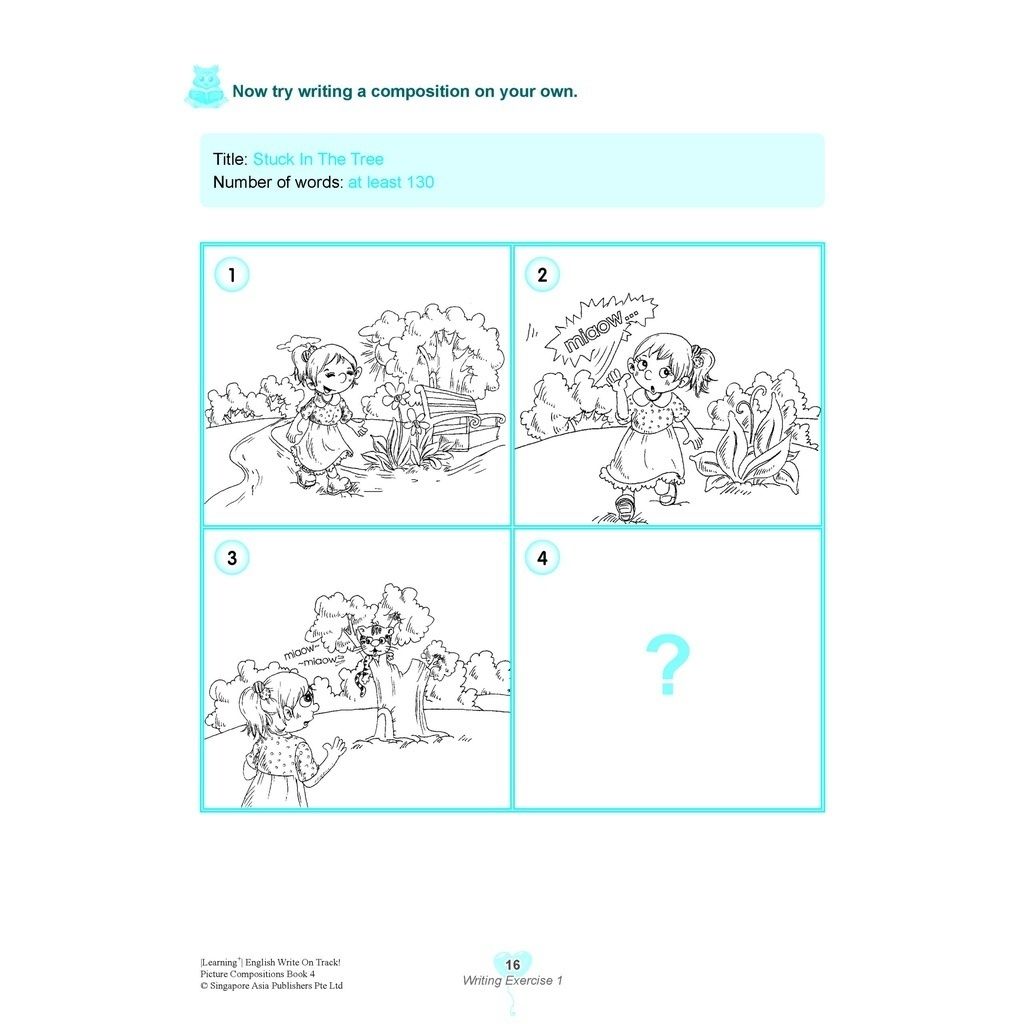 Now try writing a composition on your own.

Title: Stuck In The Tree
Number of words: at least 130

1

2

miaow...

3

miaow~
~miaow~

4

?

[Learning⁺] English Write On Track!
Picture Compositions Book 4
© Singapore Asia Publishers Pte Ltd

16
Writing Exercise 1