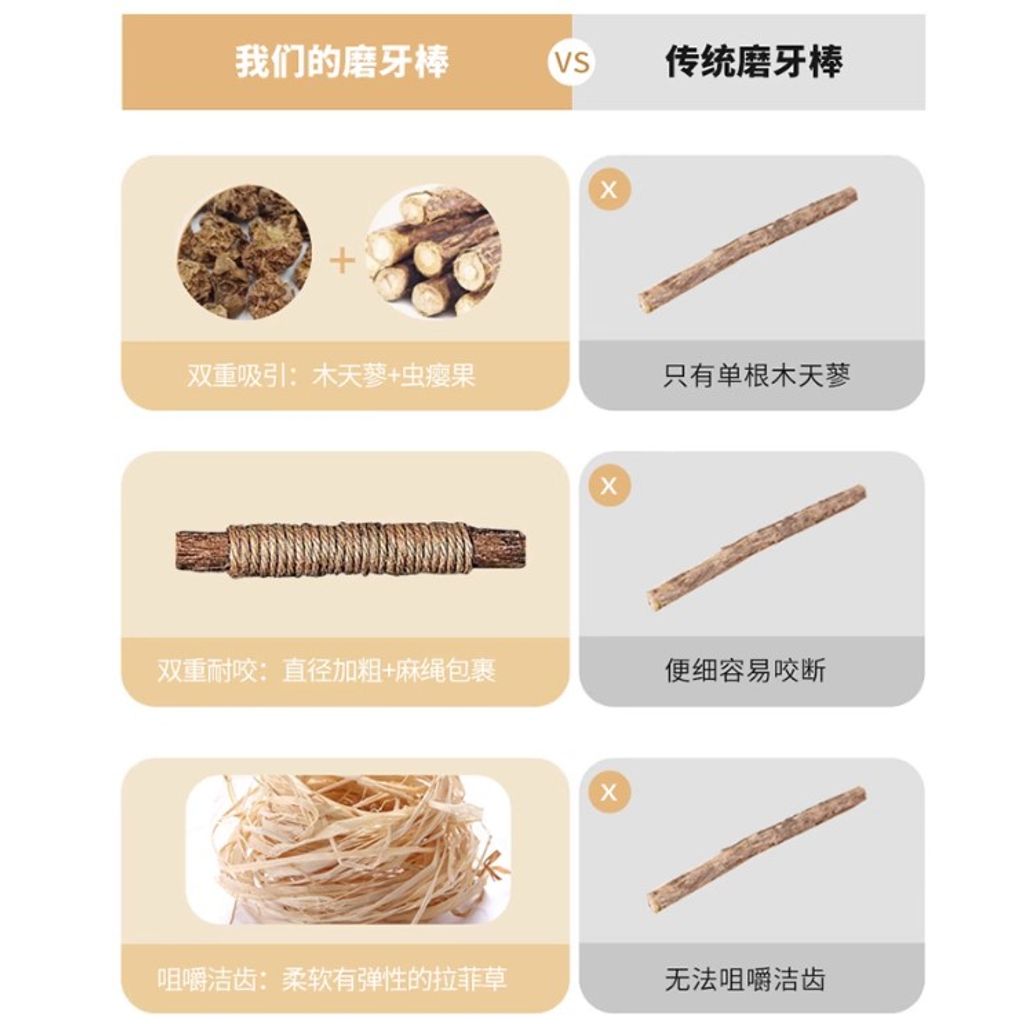 我们的磨牙棒

VS

传统磨牙棒

+

双重吸引：木天蓼+虫瘿果

X

只有单根木天蓼

双重耐咬：直径加粗+麻绳包裹

X

便细容易咬断

咀嚼洁齿：柔软有弹性的拉菲草

X

无法咀嚼洁齿