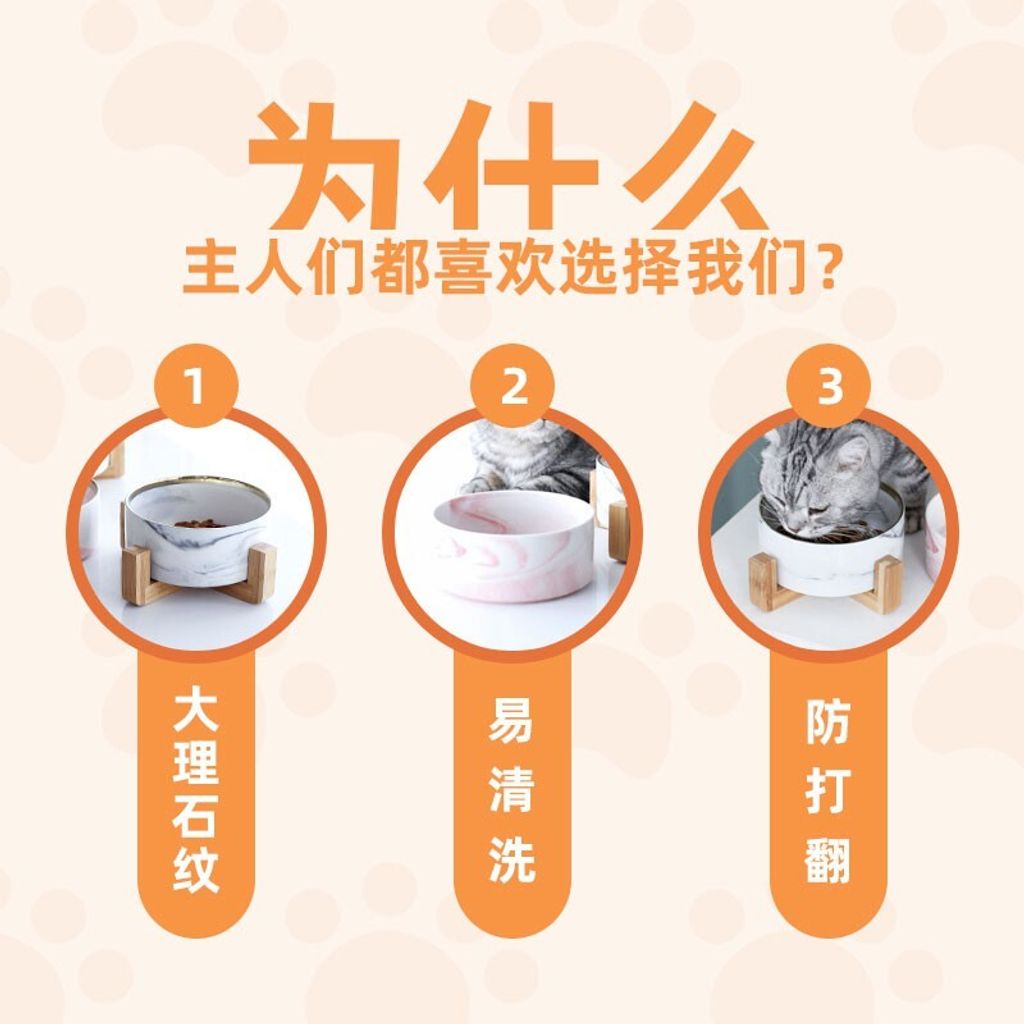 为什么
主人们都喜欢选择我们？

1
大理石纹

2
易清洗

3
防打翻