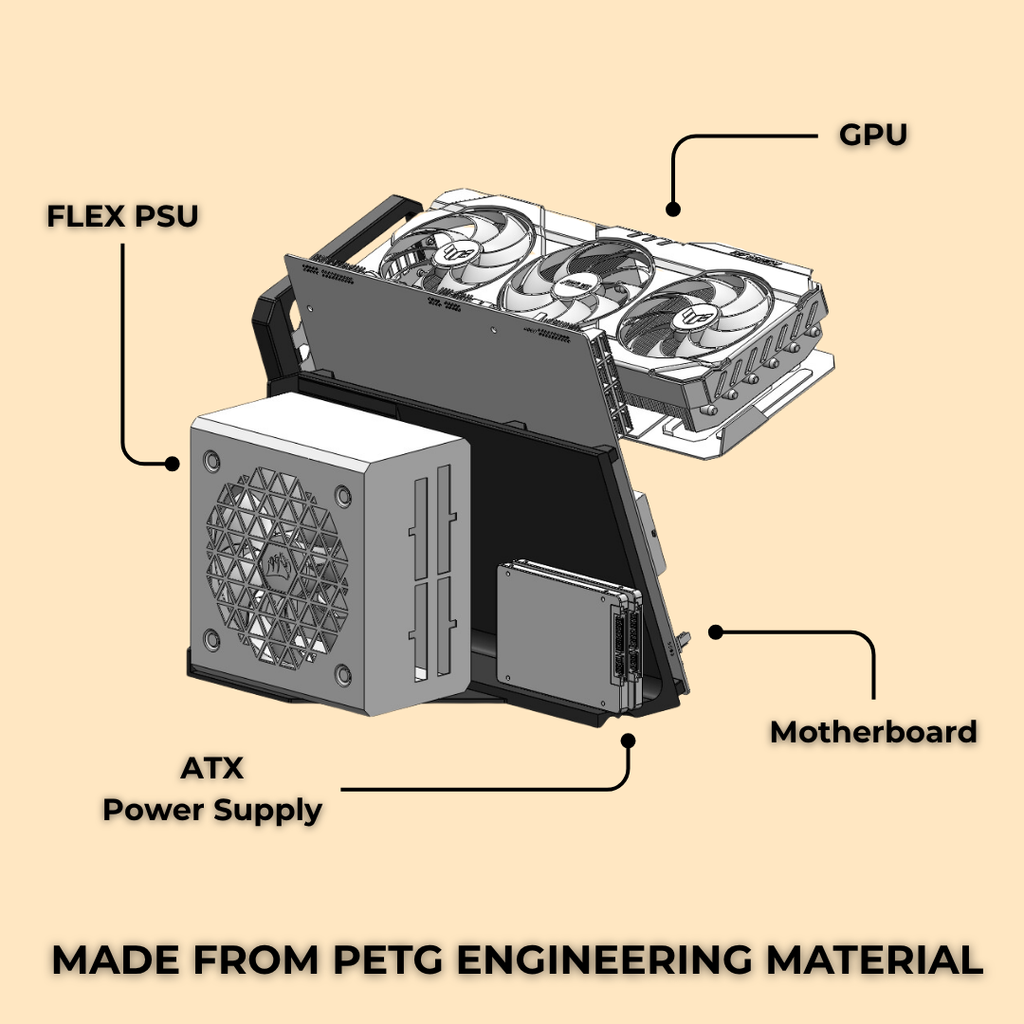 GPU

FLEX PSU

Motherboard

ATX
Power Supply

MADE FROM PETG ENGINEERING MATERIAL