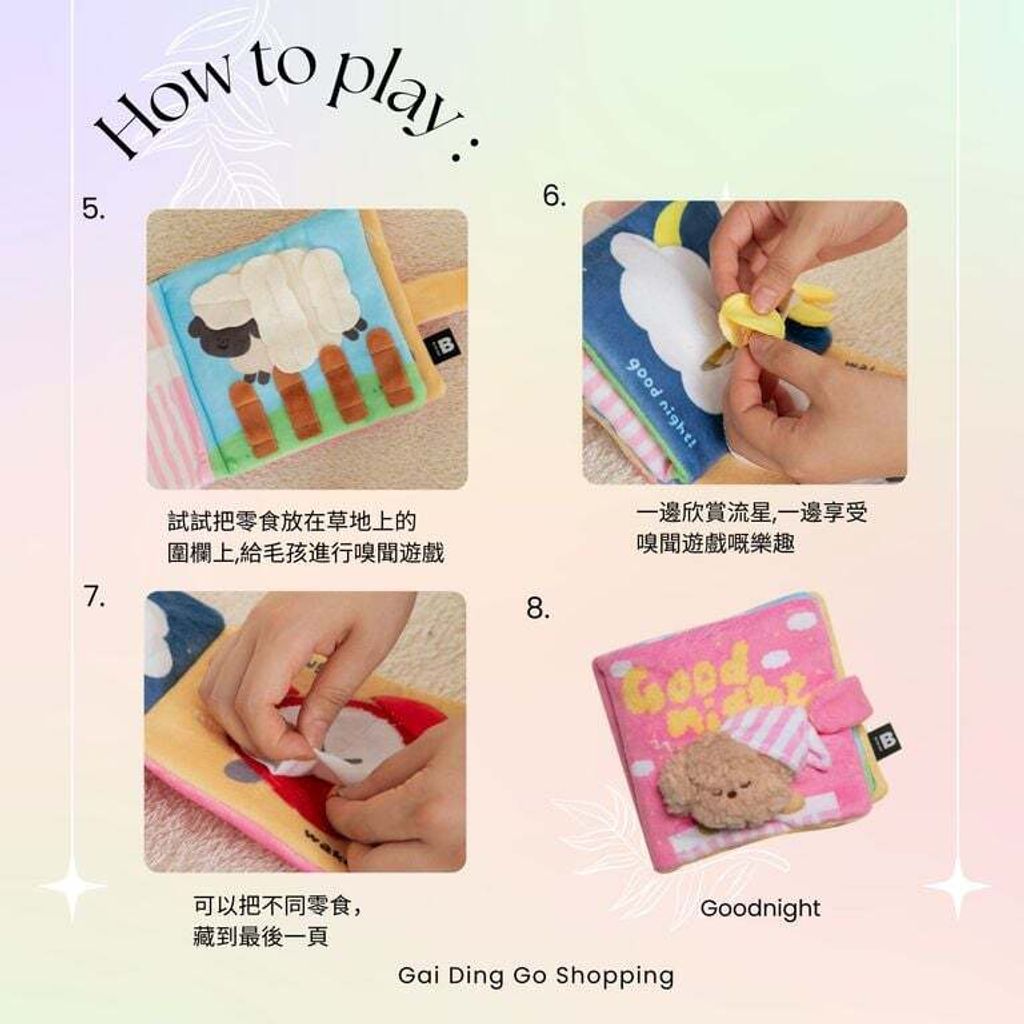 How to play :

5.

B

試試把零食放在草地上的圍欄上,給毛孩進行嗅聞遊戲

6.

good night!

一邊欣賞流星,一邊享受嗅聞遊戲嘅樂趣

7.

可以把不同零食,藏到最後一頁

8.

Good night

B

Goodnight

Gai Ding Go Shopping