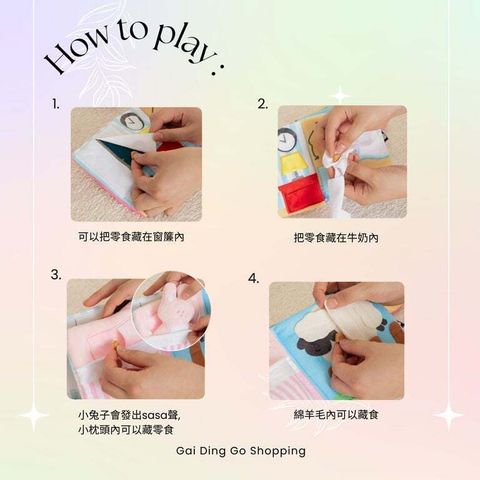 How to play :

1.

可以把零食藏在窗簾內

2.

把零食藏在牛奶內

3.

小兔子會發出sasa聲,
小枕頭內可以藏零食

4.

綿羊毛內可以藏食

Gai Ding Go Shopping