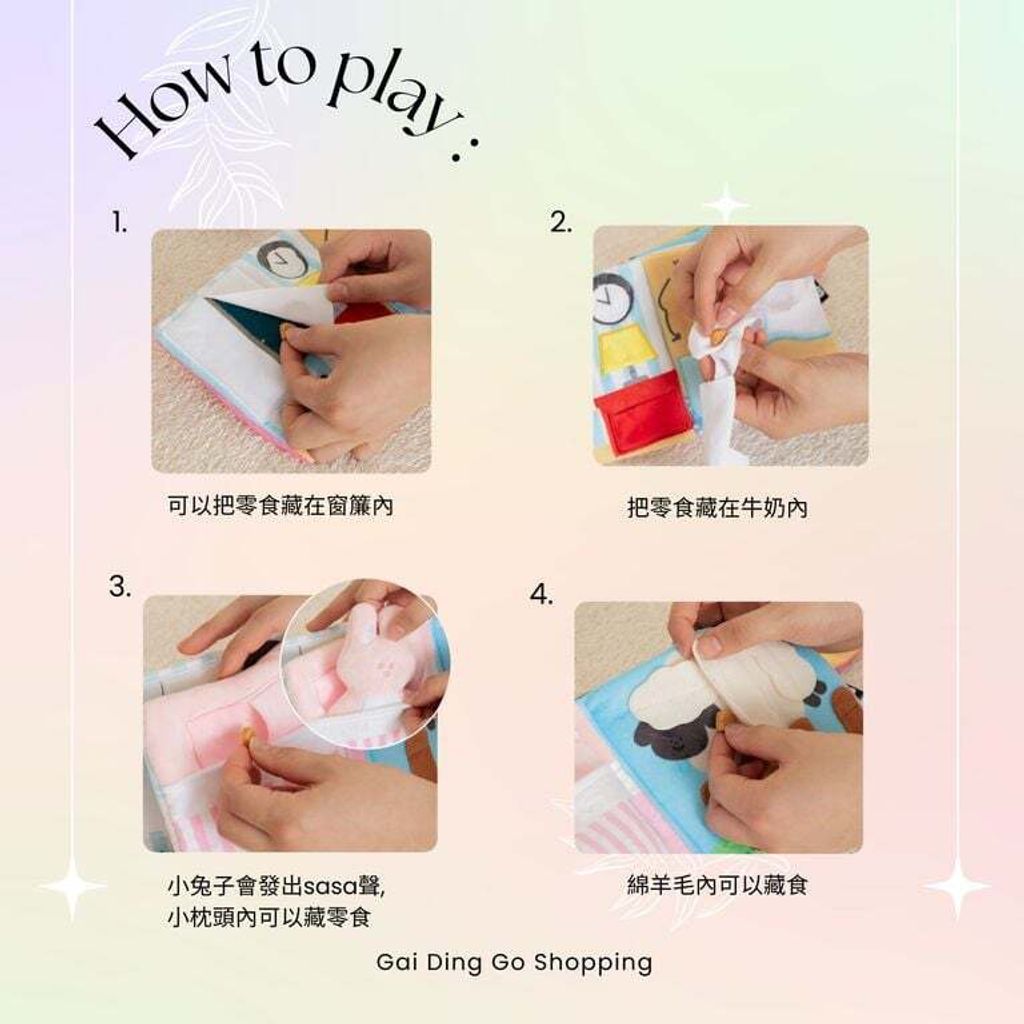 How to play :

1.

可以把零食藏在窗簾內

2.

把零食藏在牛奶內

3.

小兔子會發出sasa聲,
小枕頭內可以藏零食

4.

綿羊毛內可以藏食

Gai Ding Go Shopping