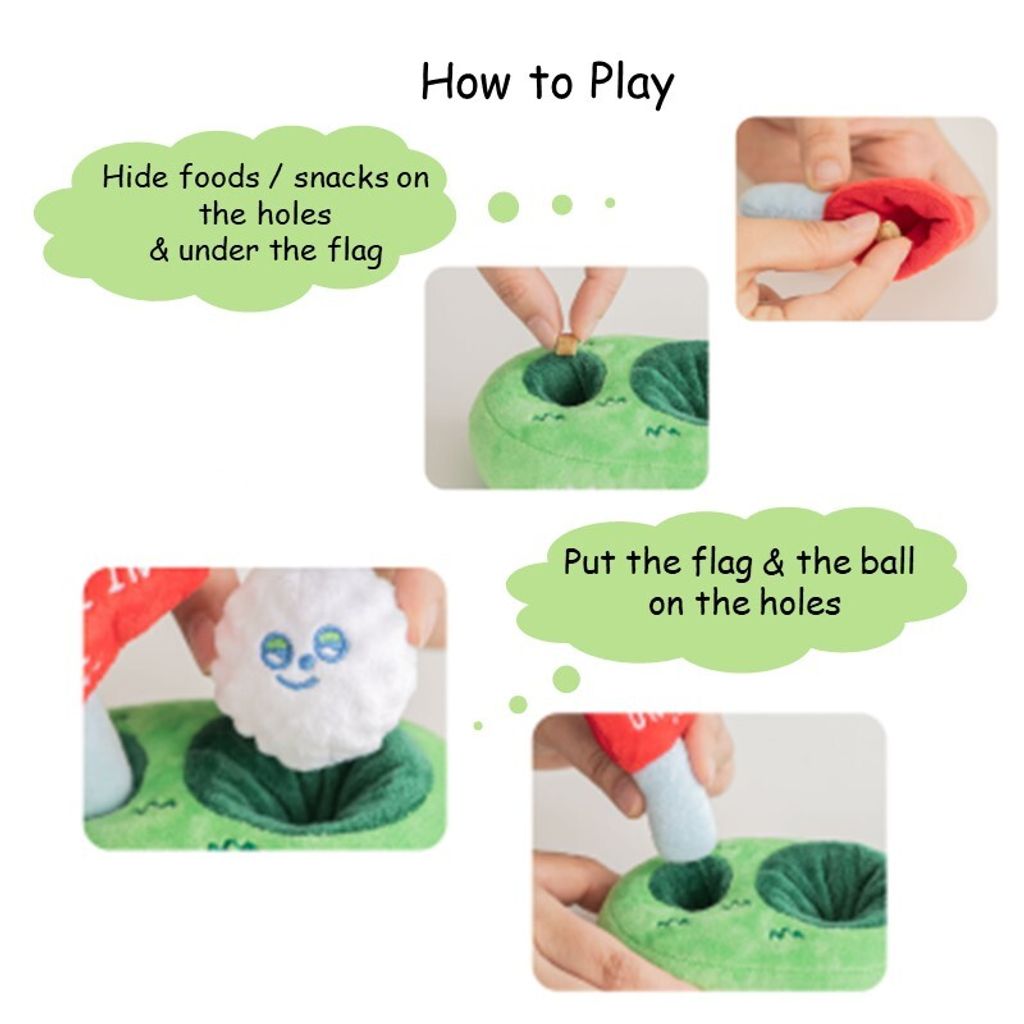 How to Play

Hide foods / snacks on the holes & under the flag

Put the flag & the ball on the holes