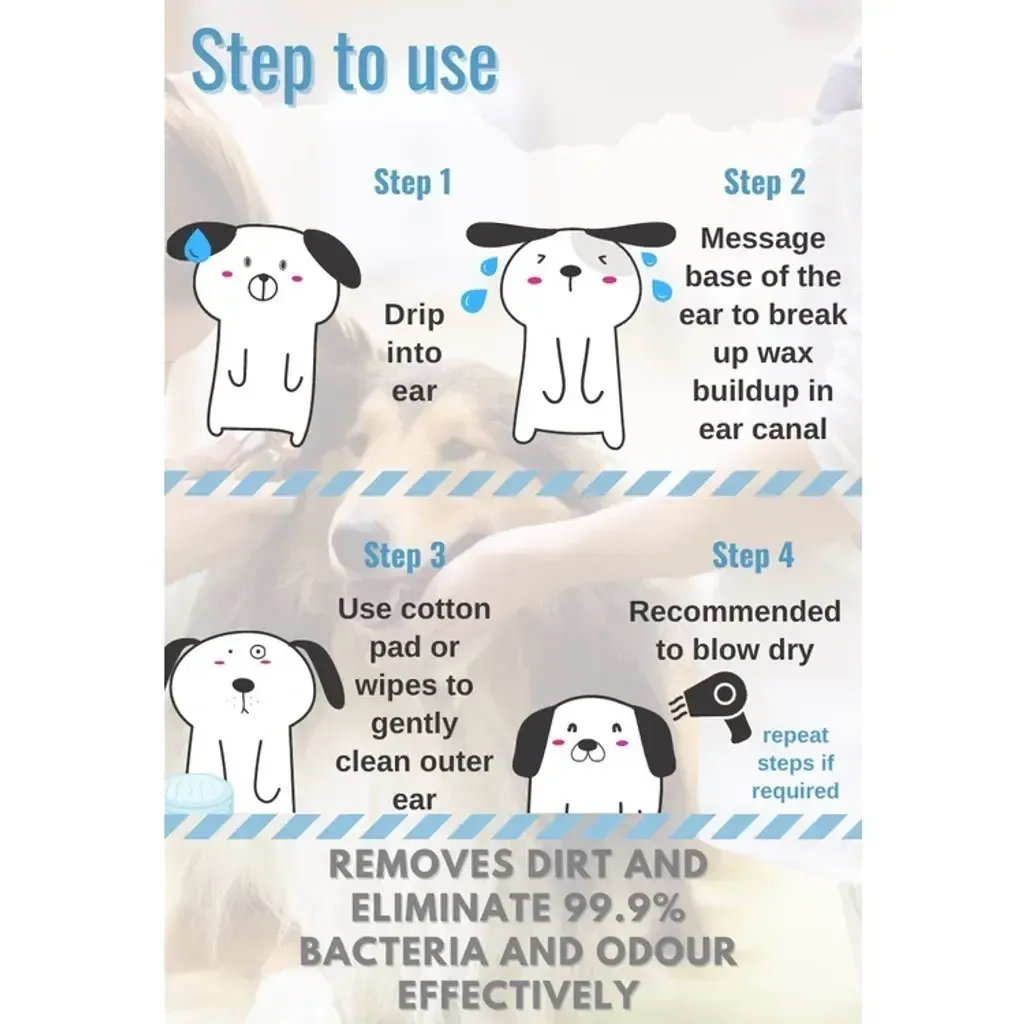 Step to use

Step 1

Drip into ear

Step 2

Message base of the ear to break up wax buildup in ear canal

Step 3

Use cotton pad or wipes to gently clean outer ear

Step 4

Recommended to blow dry

repeat steps if required

REMOVES DIRT AND ELIMINATE 99.9% BACTERIA AND ODOUR EFFECTIVELY