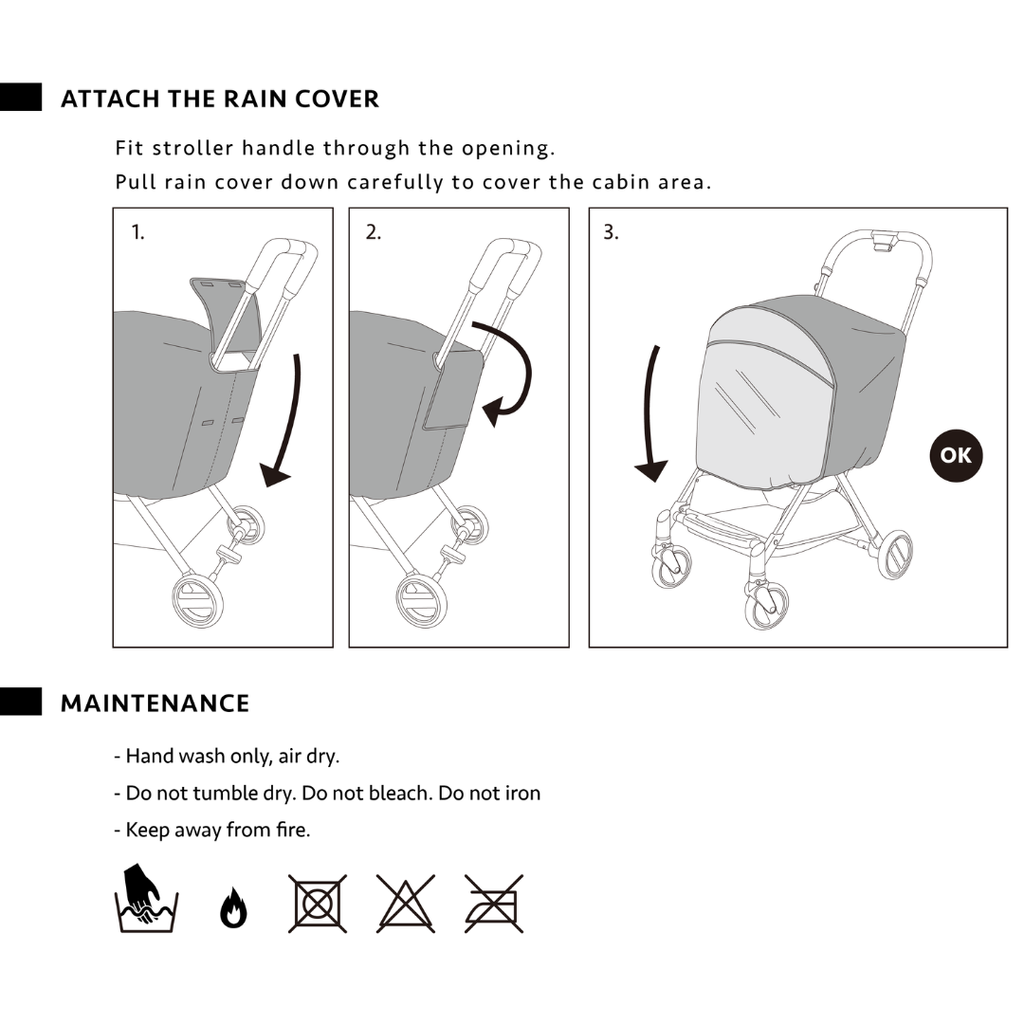 ATTACH THE RAIN COVER

Fit stroller handle through the opening.
Pull rain cover down carefully to cover the cabin area.

1.

2.

3.

OK

MAINTENANCE

- Hand wash only, air dry.
- Do not tumble dry. Do not bleach. Do not iron
- Keep away from fire.