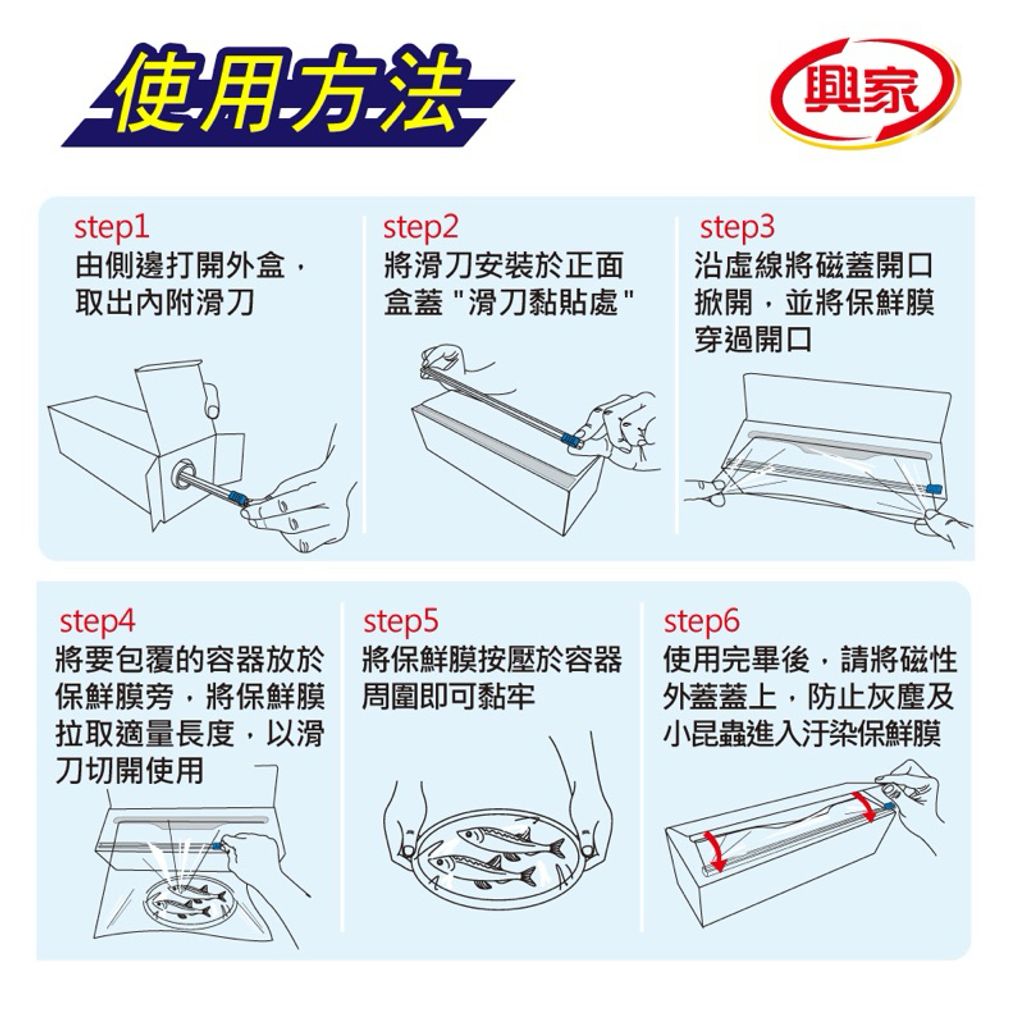 使用方法

興家

step1
由側邊打開外盒，取出內附滑刀

step2
將滑刀安裝於正面盒蓋 "滑刀黏貼處"

step3
沿虛線將磁蓋開口掀開，並將保鮮膜穿過開口

step4
將要包覆的容器放於保鮮膜旁，將保鮮膜拉取適量長度，以滑刀切開使用

step5
將保鮮膜按壓於容器周圍即可黏牢

step6
使用完畢後，請將磁性外蓋蓋上，防止灰塵及小昆蟲進入汙染保鮮膜