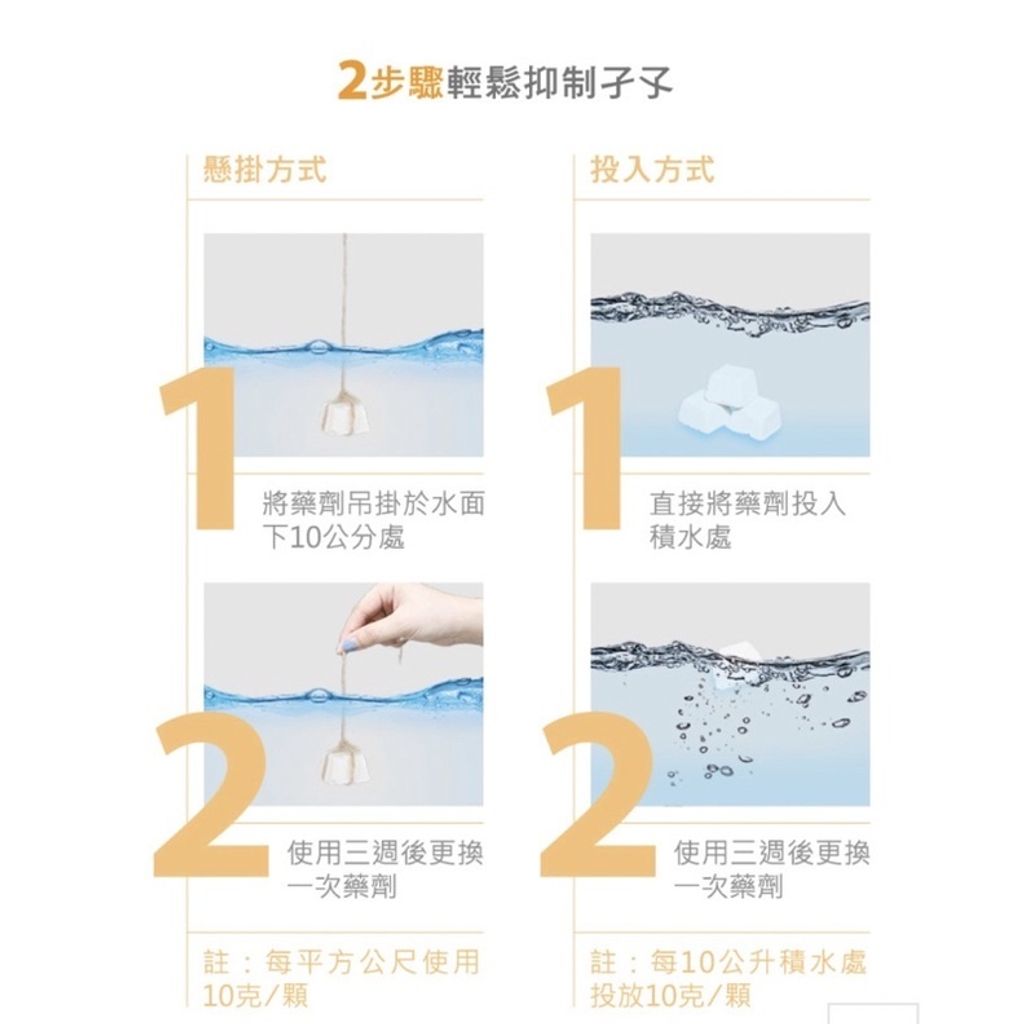 2步驟輕鬆抑制孑孓

懸掛方式

1

將藥劑吊掛於水面下10公分處

2

使用三週後更換一次藥劑

註：每平方公尺使用10克/顆

投入方式

1

直接將藥劑投入積水處

2

使用三週後更換一次藥劑

註：每10公升積水處投放10克/顆