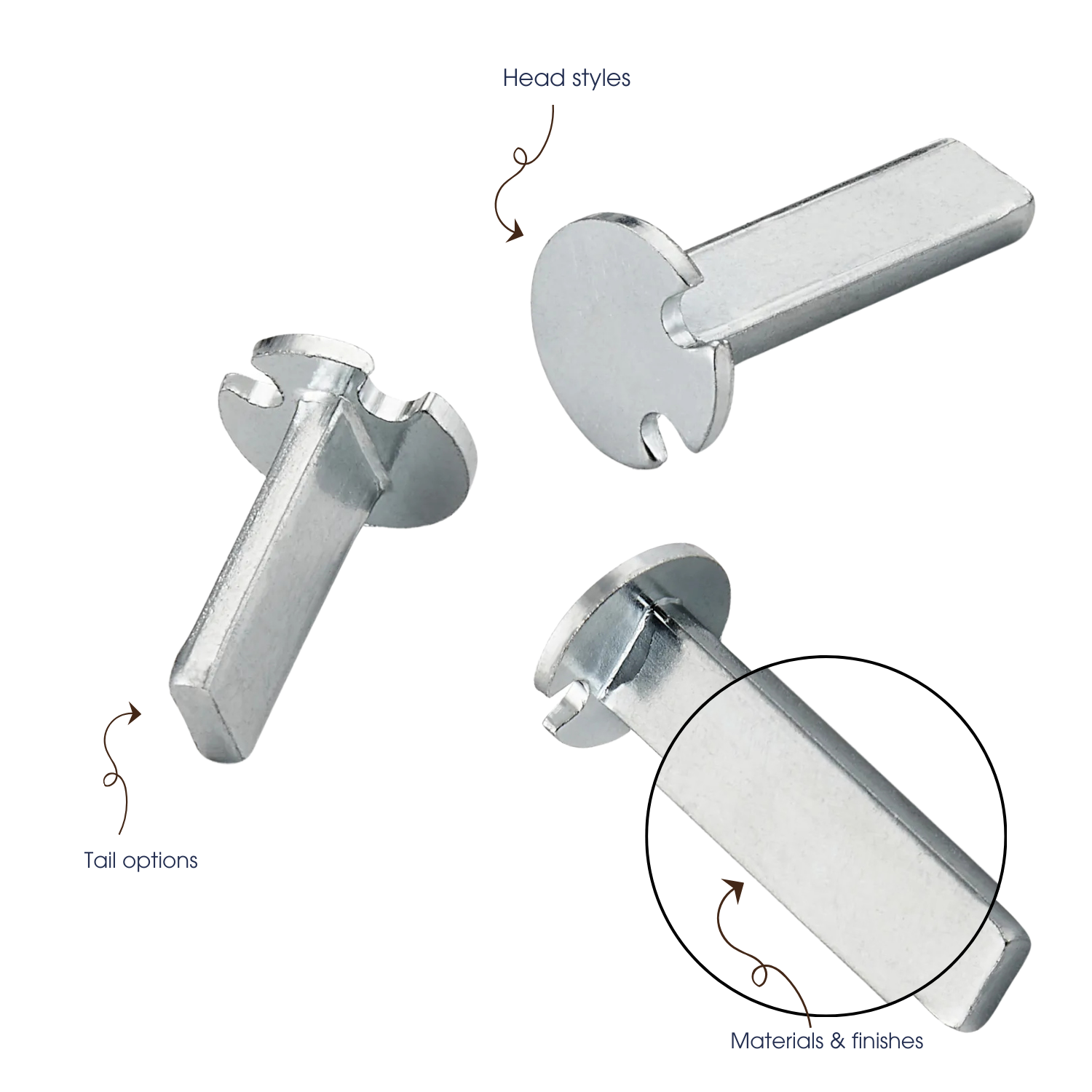 Head styles

Tail options

Materials & finishes