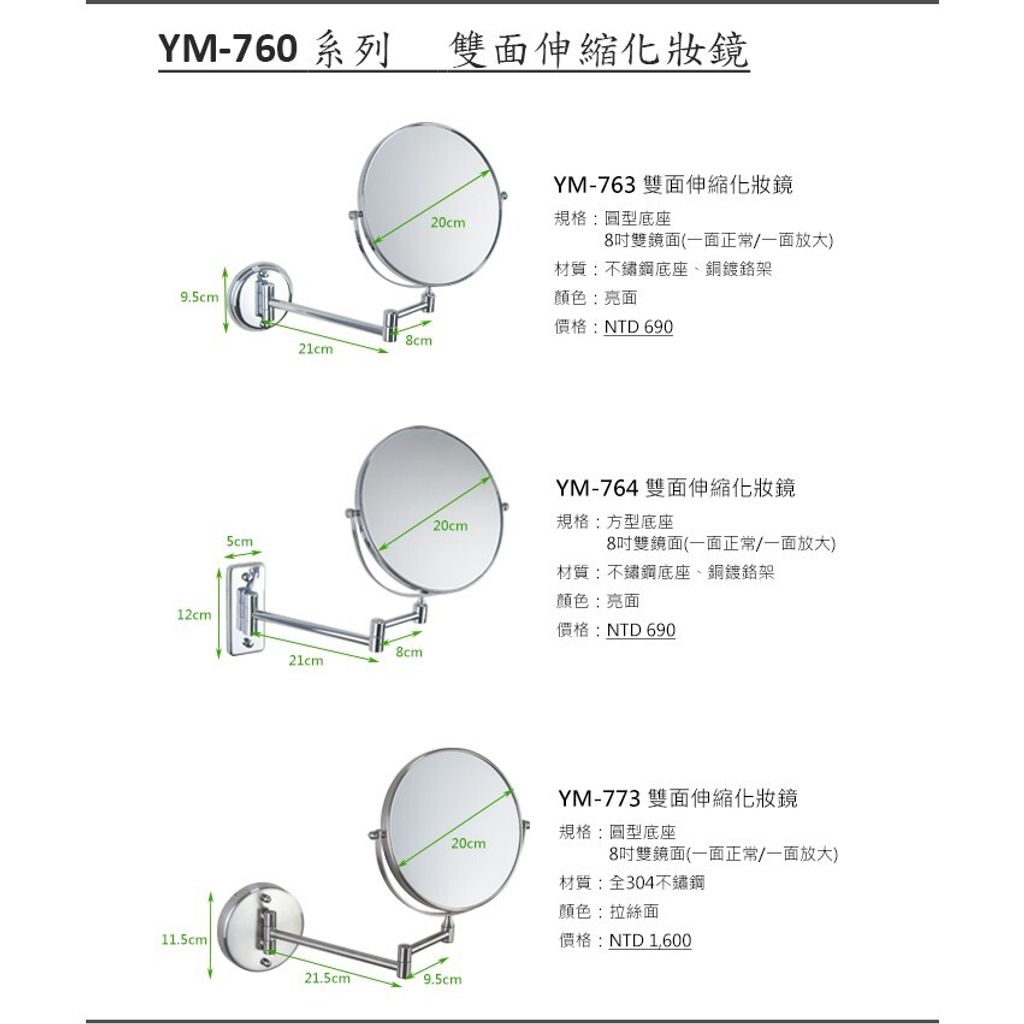 YM-760 系列　雙面伸縮化妝鏡

20cm
9.5cm
21cm
8cm

YM-763 雙面伸縮化妝鏡
規格：圓型底座
8吋雙鏡面(一面正常/一面放大)
材質：不鏽鋼底座、銅鍍鉻架
顏色：亮面
價格：NTD 690

20cm
5cm
12cm
21cm
8cm

YM-764 雙面伸縮化妝鏡
規格：方型底座
8吋雙鏡面(一面正常/一面放大)
材質：不鏽鋼底座、銅鍍鉻架
顏色：亮面
價格：NTD 690

20cm
11.5cm
21.5cm
9.5cm

YM-773 雙面伸縮化妝鏡
規格：圓型底座
8吋雙鏡面(一面正常/一面放大)
材質：全304不鏽鋼
顏色：拉絲面
價格：NTD 1,600