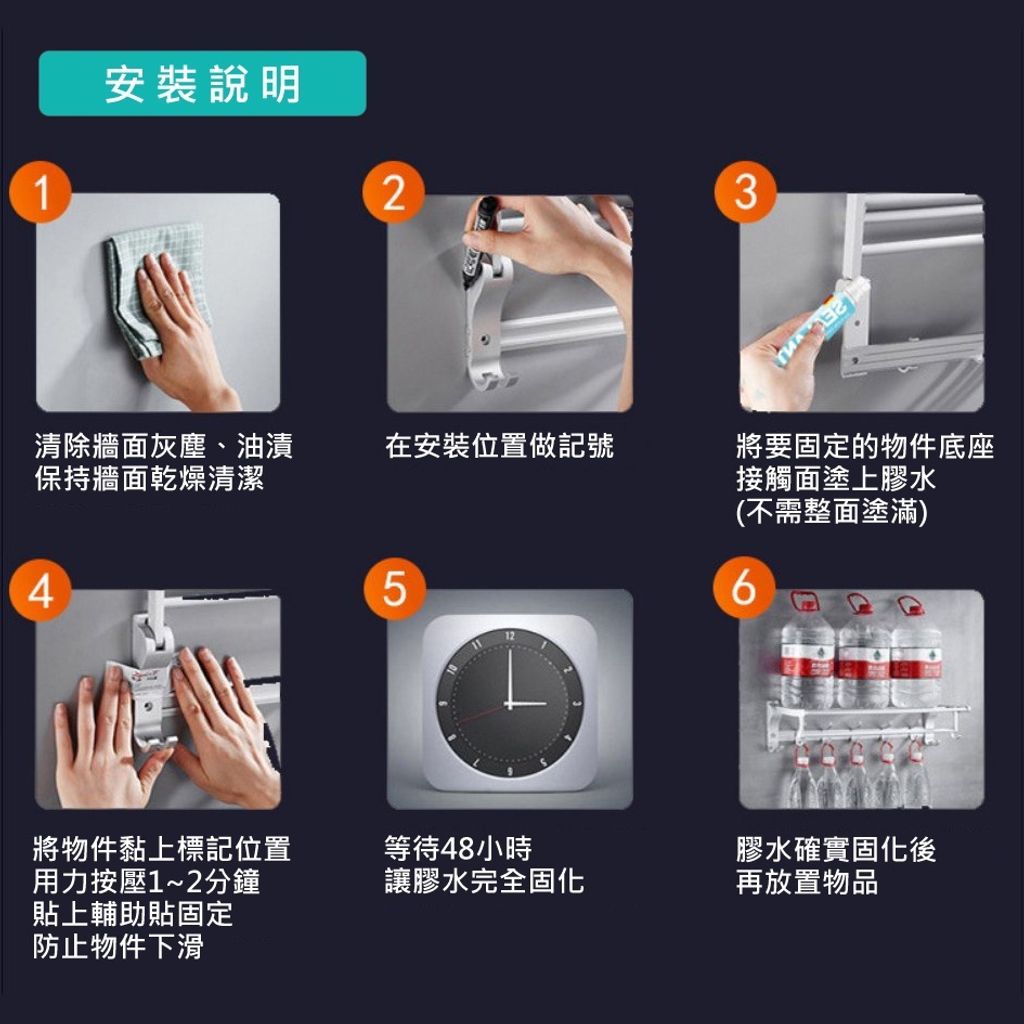 安裝說明

1

清除牆面灰塵、油漬
保持牆面乾燥清潔

2

在安裝位置做記號

3

將要固定的物件底座
接觸面塗上膠水
(不需整面塗滿)

4

將物件黏上標記位置
用力按壓1~2分鐘
貼上輔助貼固定
防止物件下滑

5

12 1 2 3 4 5 6 7 8 9 10 11

等待48小時
讓膠水完全固化

6

膠水確實固化後
再放置物品