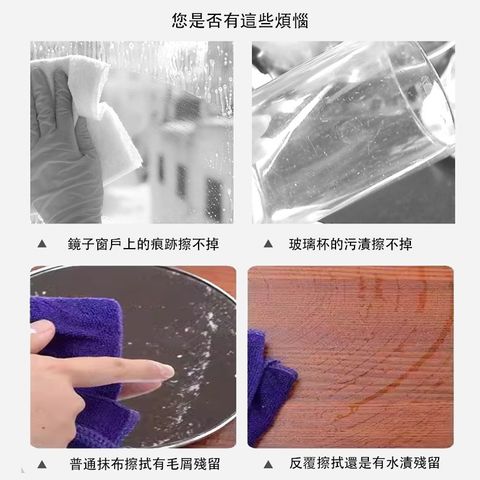 您是否有這些煩惱

▲ 鏡子窗戶上的痕跡擦不掉

▲ 玻璃杯的污漬擦不掉

▲ 普通抹布擦拭有毛屑殘留

▲ 反覆擦拭還是有水漬殘留