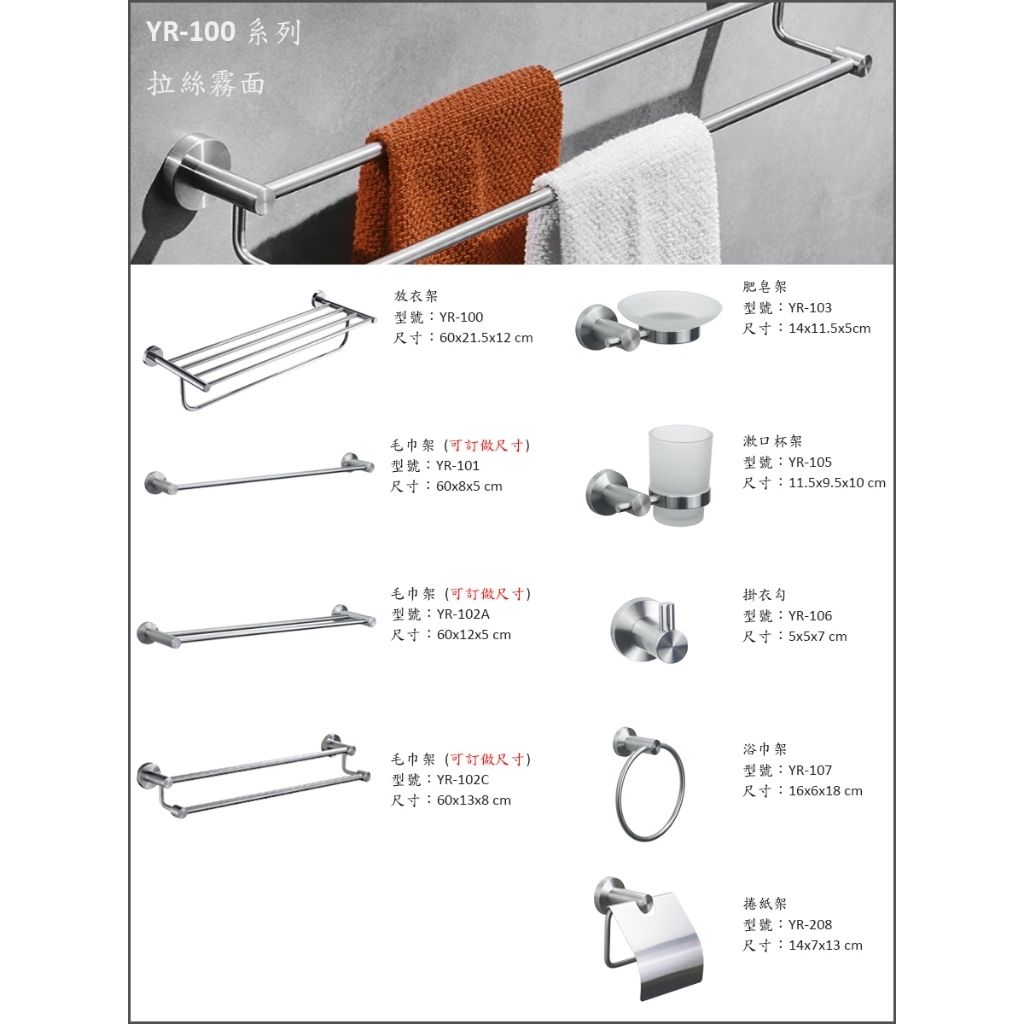 YR-100 系列
拉絲霧面

放衣架
型號：YR-100
尺寸：60x21.5x12 cm

毛巾架（可訂做尺寸）
型號：YR-101
尺寸：60x8x5 cm

毛巾架（可訂做尺寸）
型號：YR-102A
尺寸：60x12x5 cm

毛巾架（可訂做尺寸）
型號：YR-102C
尺寸：60x13x8 cm

肥皂架
型號：YR-103
尺寸：14x11.5x5cm

漱口杯架
型號：YR-105
尺寸：11.5x9.5x10 cm

掛衣勾
型號：YR-106
尺寸：5x5x7 cm

浴巾架
型號：YR-107
尺寸：16x6x18 cm

捲紙架
型號：YR-208
尺寸：14x7x13 cm