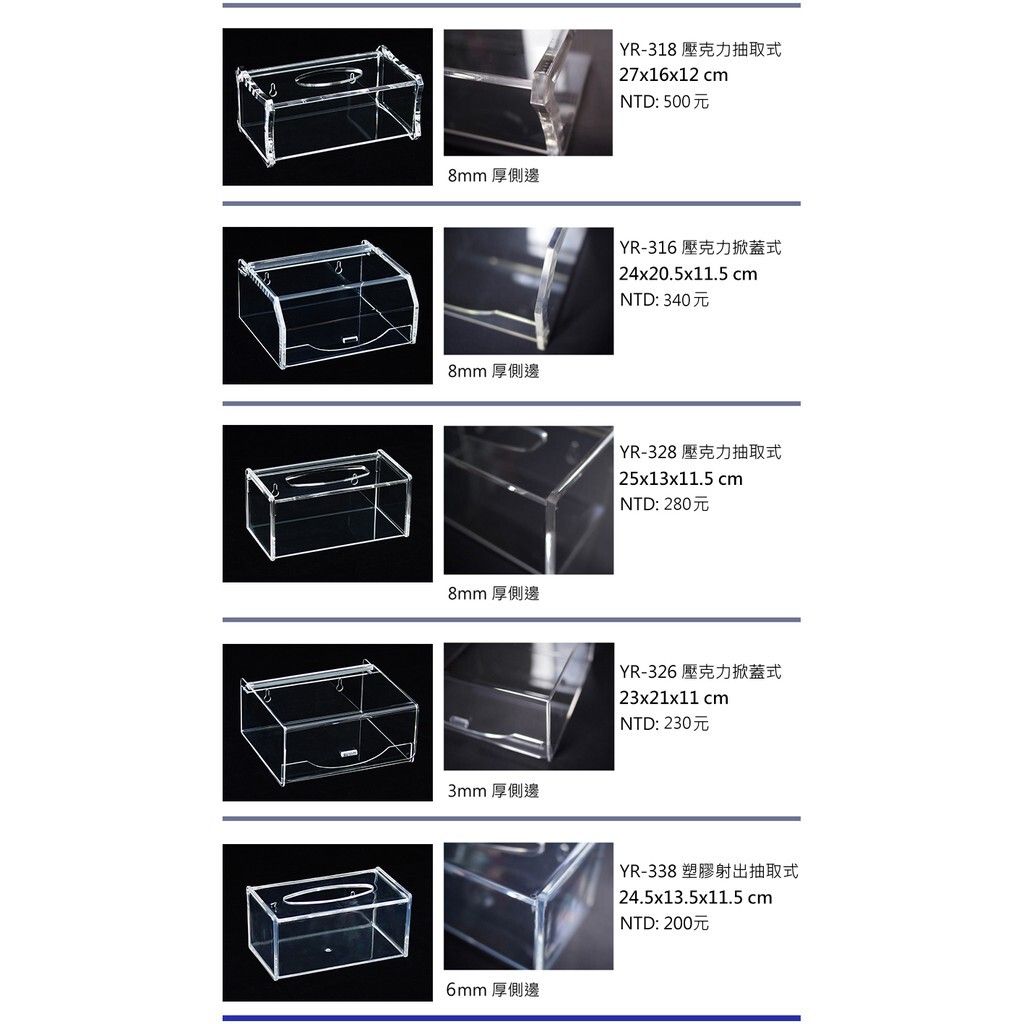 YR-318 壓克力抽取式
27x16x12 cm
NTD: 500元

8mm 厚側邊

YR-316 壓克力掀蓋式
24x20.5x11.5 cm
NTD: 340元

8mm 厚側邊

YR-328 壓克力抽取式
25x13x11.5 cm
NTD: 280元

8mm 厚側邊

YR-326 壓克力掀蓋式
23x21x11 cm
NTD: 230元

3mm 厚側邊

YR-338 塑膠射出抽取式
24.5x13.5x11.5 cm
NTD: 200元

6mm 厚側邊