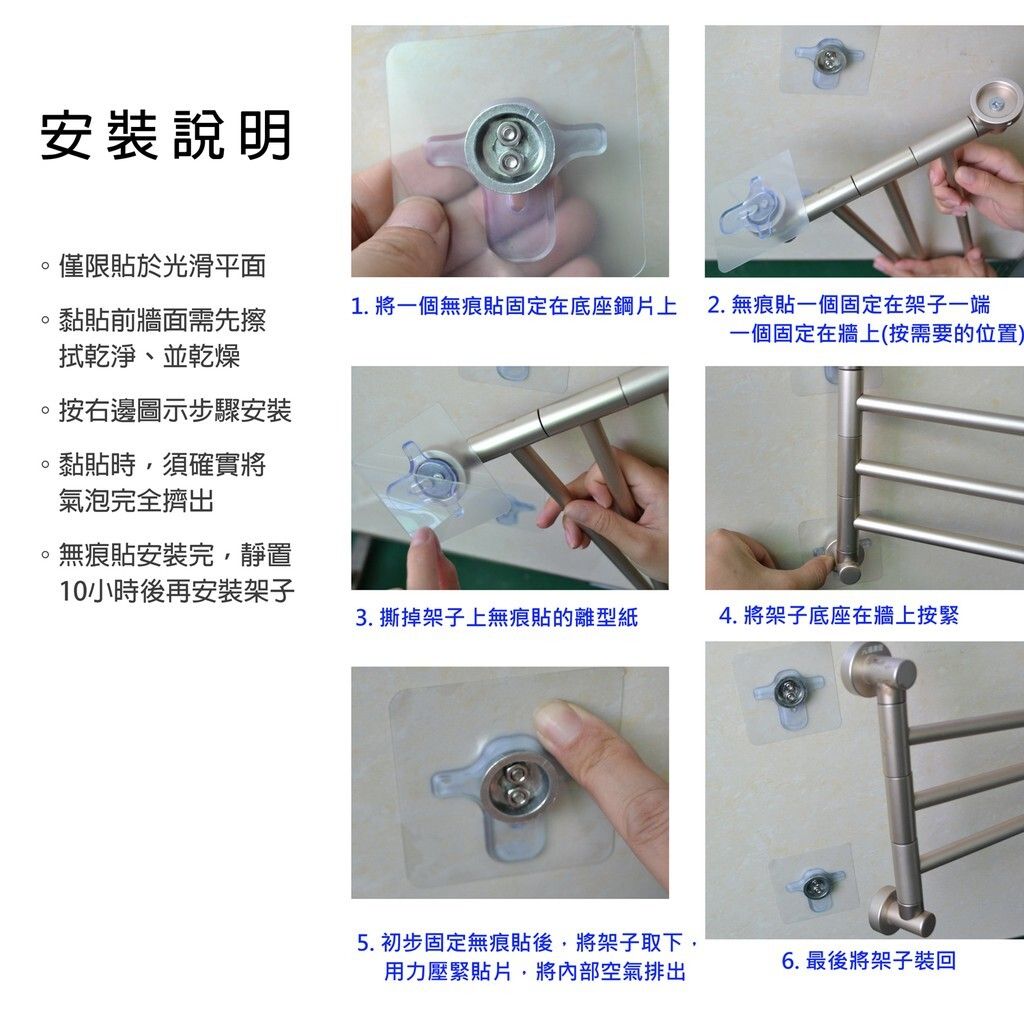 安裝說明

◦ 僅限貼於光滑平面

◦ 黏貼前牆面需先擦拭乾淨、並乾燥

◦ 按右邊圖示步驟安裝

◦ 黏貼時，須確實將氣泡完全擠出

◦ 無痕貼安裝完，靜置10小時後再安裝架子

1. 將一個無痕貼固定在底座鋼片上

2. 無痕貼一個固定在架子一端
一個固定在牆上(按需要的位置)

3. 撕掉架子上無痕貼的離型紙

4. 將架子底座在牆上按緊

5. 初步固定無痕貼後，將架子取下，
用力壓緊貼片，將內部空氣排出

6. 最後將架子裝回