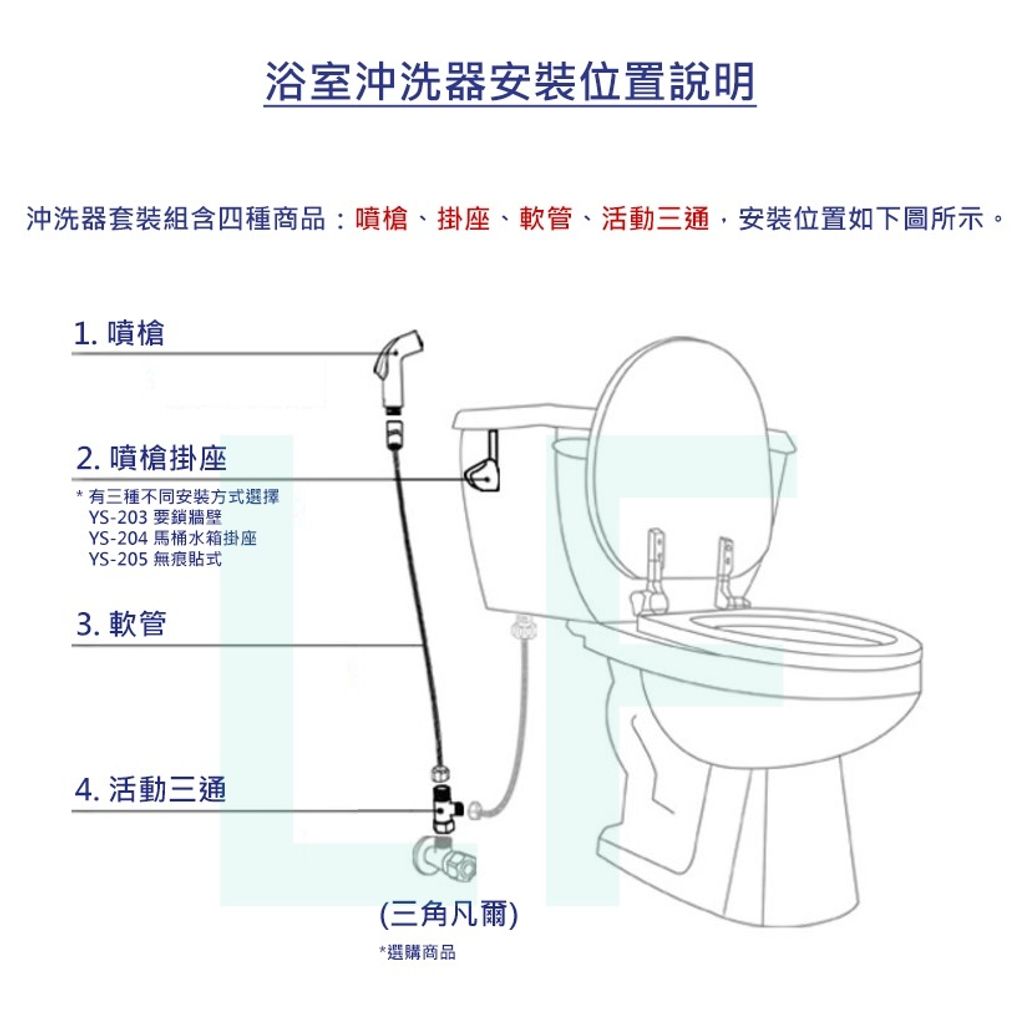 浴室沖洗器安裝位置說明

沖洗器套裝組含四種商品：噴槍、掛座、軟管、活動三通，安裝位置如下圖所示。

1. 噴槍

2. 噴槍掛座

* 有三種不同安裝方式選擇
YS-203 要鎖牆壁
YS-204 馬桶水箱掛座
YS-205 無痕貼式

3. 軟管

4. 活動三通

(三角凡爾)

*選購商品