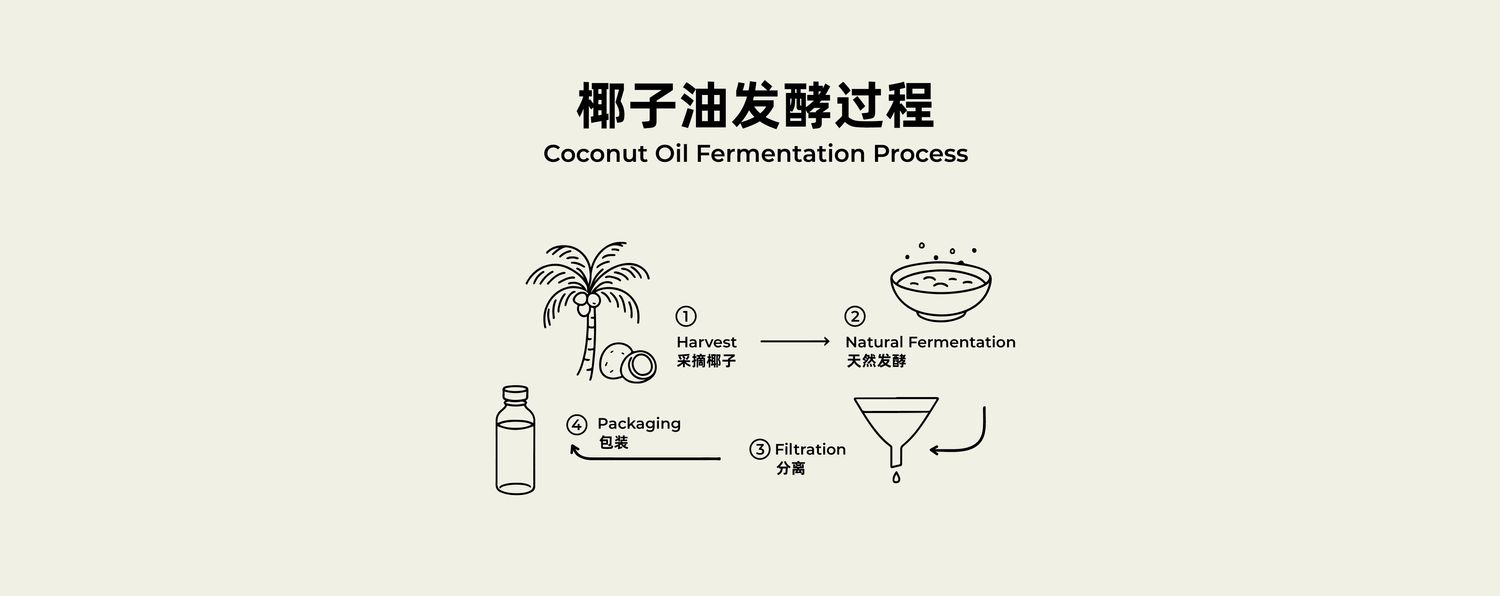 椰子油发酵过程
Coconut Oil Fermentation Process

① Harvest
采摘椰子

② Natural Fermentation
天然发酵

③ Filtration
分离

④ Packaging
包装