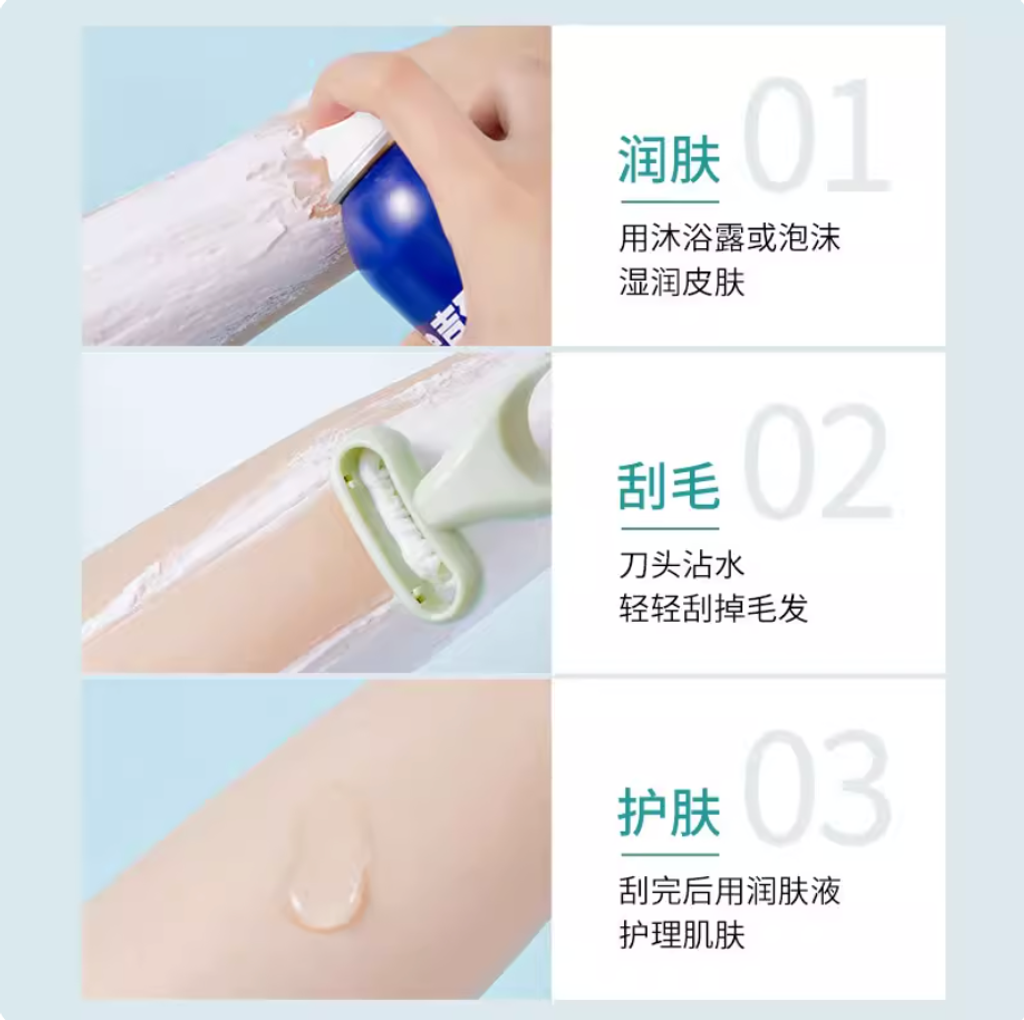 润肤 01

用沐浴露或泡沫
湿润皮肤

刮毛 02

刀头沾水
轻轻刮掉毛发

护肤 03

刮完后用润肤液
护理肌肤