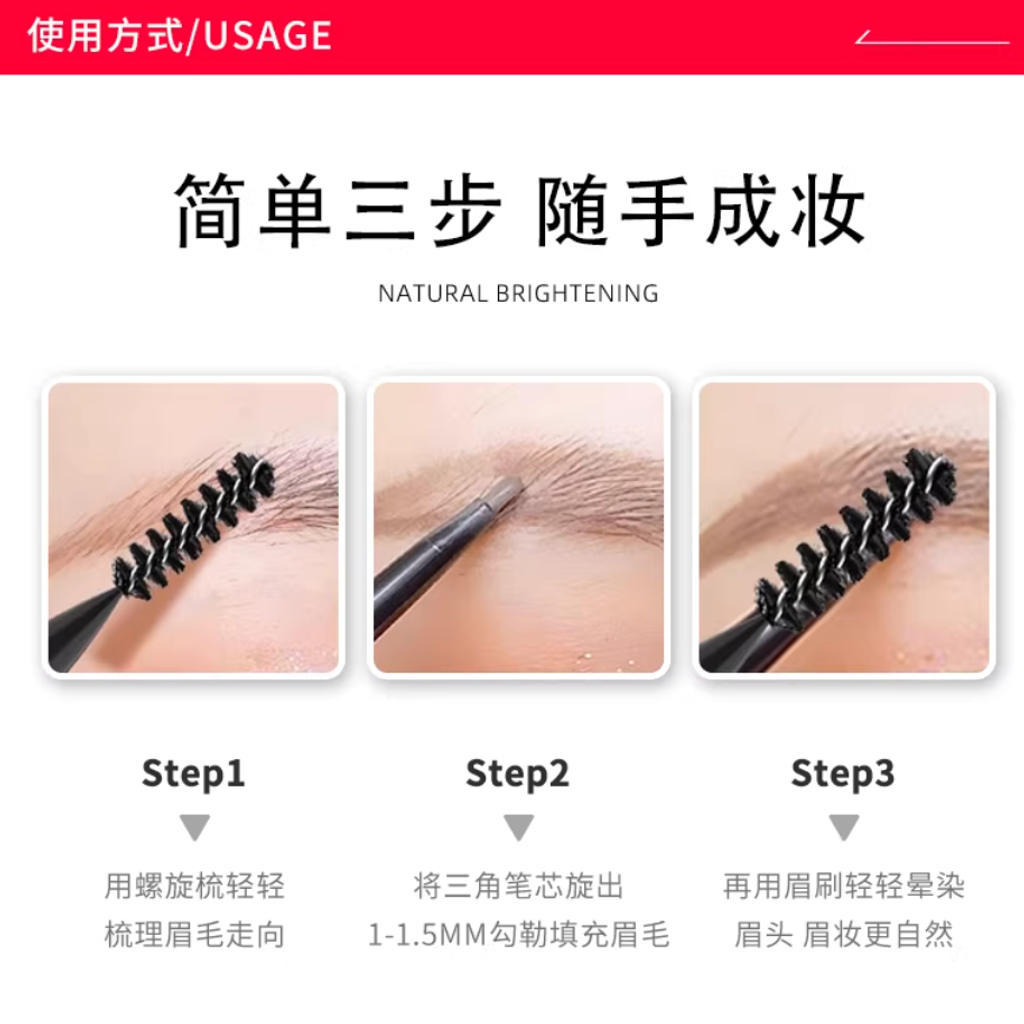 使用方式/USAGE

简单三步 随手成妆

NATURAL BRIGHTENING

Step1

用螺旋梳轻轻
梳理眉毛走向

Step2

将三角笔芯旋出
1-1.5MM勾勒填充眉毛

Step3

再用眉刷轻轻晕染
眉头 眉妆更自然