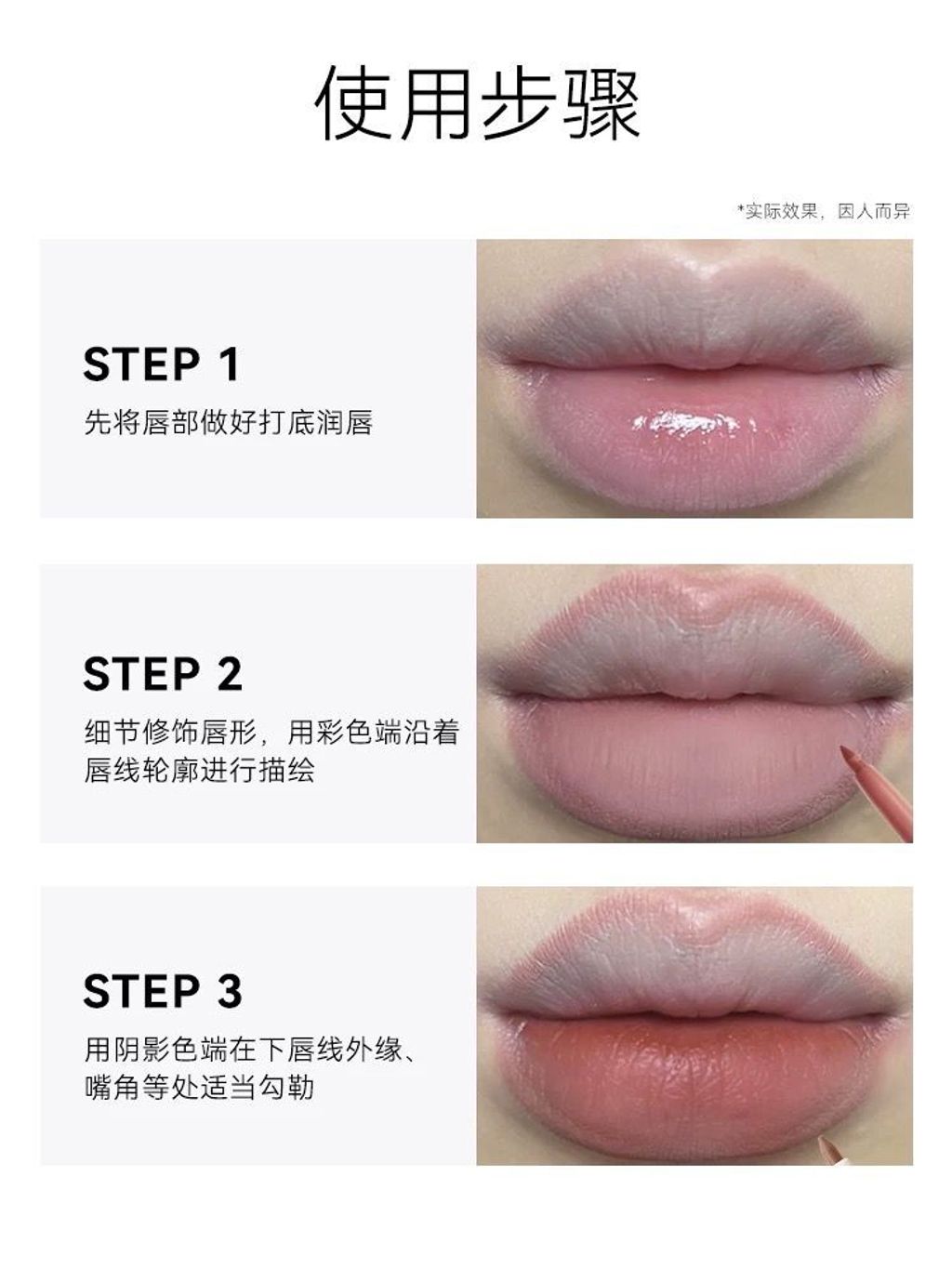 使用步骤

*实际效果，因人而异

STEP 1
先将唇部做好打底润唇

STEP 2
细节修饰唇形，用彩色端沿着唇线轮廓进行描绘

STEP 3
用阴影色端在下唇线外缘、嘴角等处适当勾勒