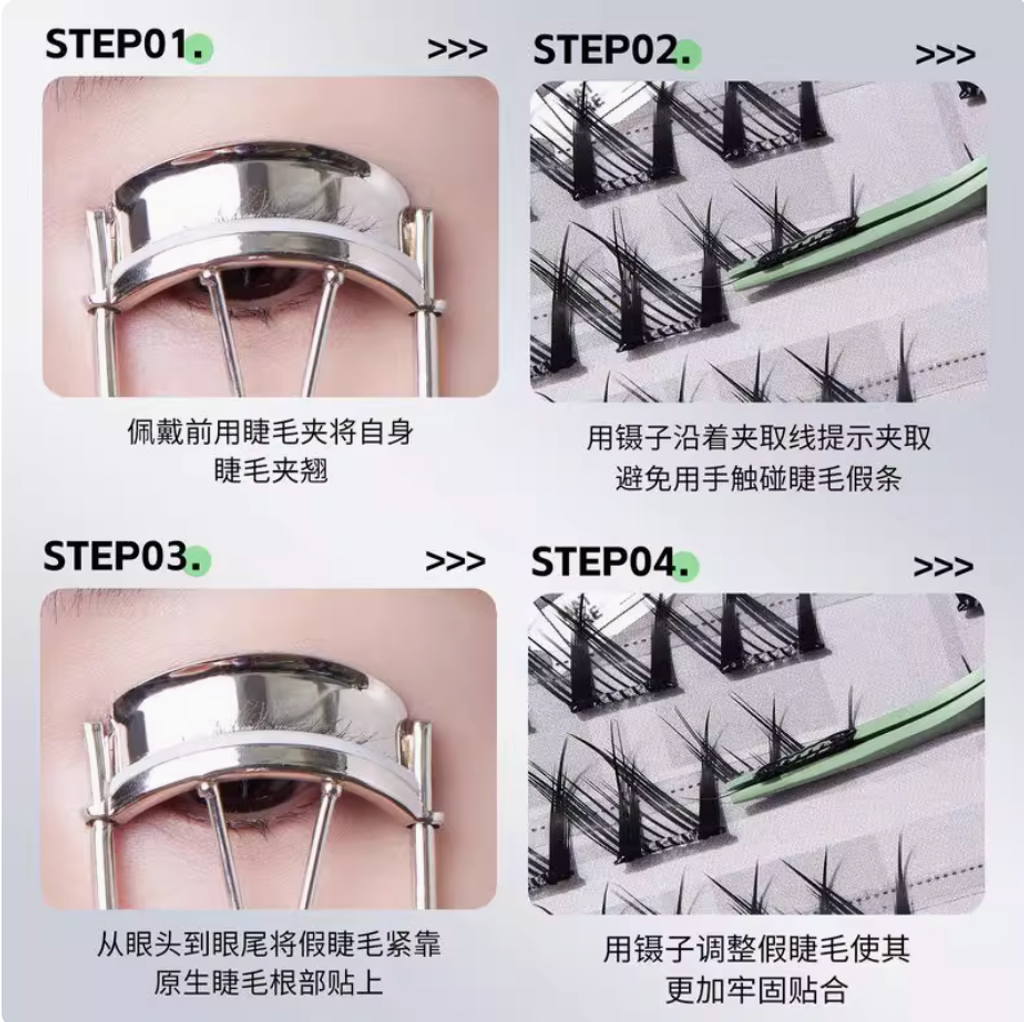 STEP01. >>>

佩戴前用睫毛夹将自身睫毛夹翘

STEP02. >>>

用镊子沿着夹取线提示夹取避免用手触碰睫毛假条

STEP03. >>>

从眼头到眼尾将假睫毛紧靠原生睫毛根部贴上

STEP04. >>>

用镊子调整假睫毛使其更加牢固贴合