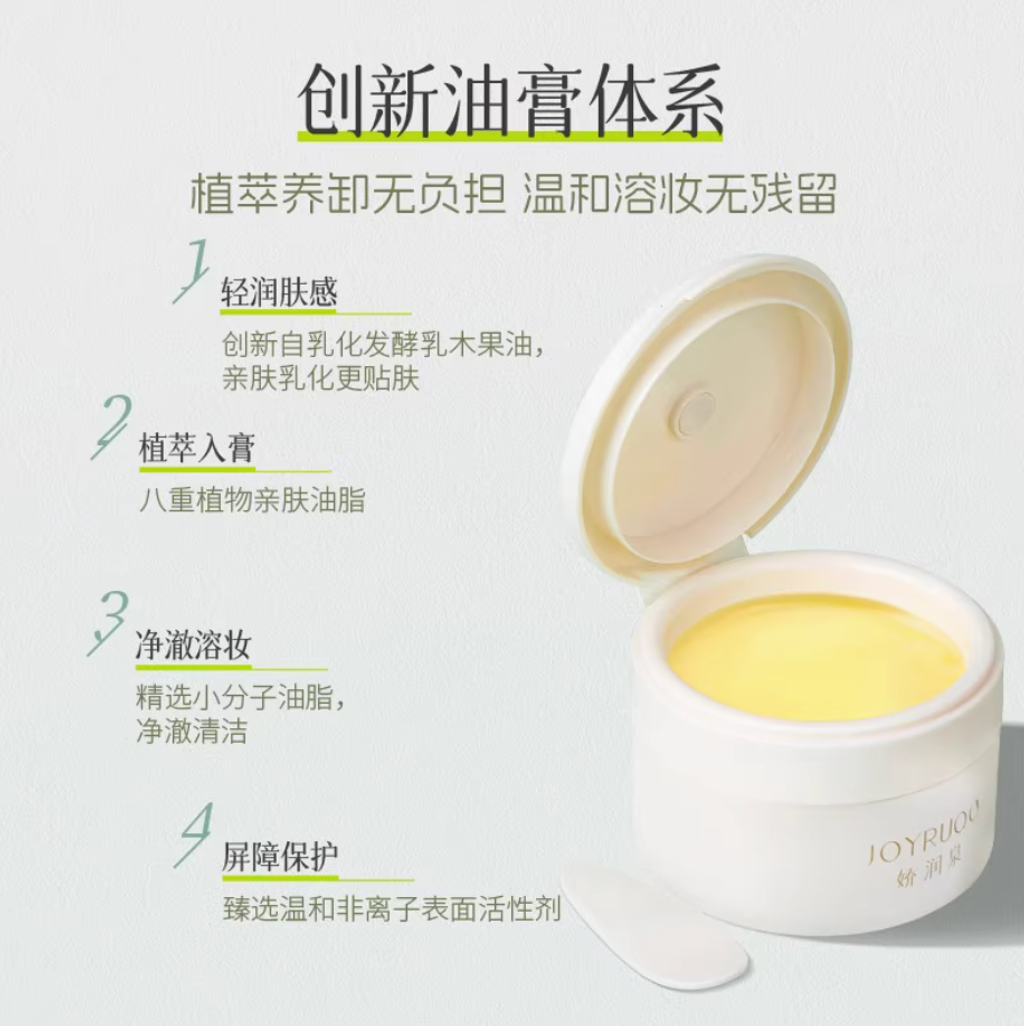 创新油膏体系

植萃养卸无负担 温和溶妆无残留

1
轻润肤感
创新自乳化发酵乳木果油，亲肤乳化更贴肤

2
植萃入膏
八重植物亲肤油脂

3
净澈溶妆
精选小分子油脂，净澈清洁

4
屏障保护
臻选温和非离子表面活性剂

JOYRUQO
娇润泉