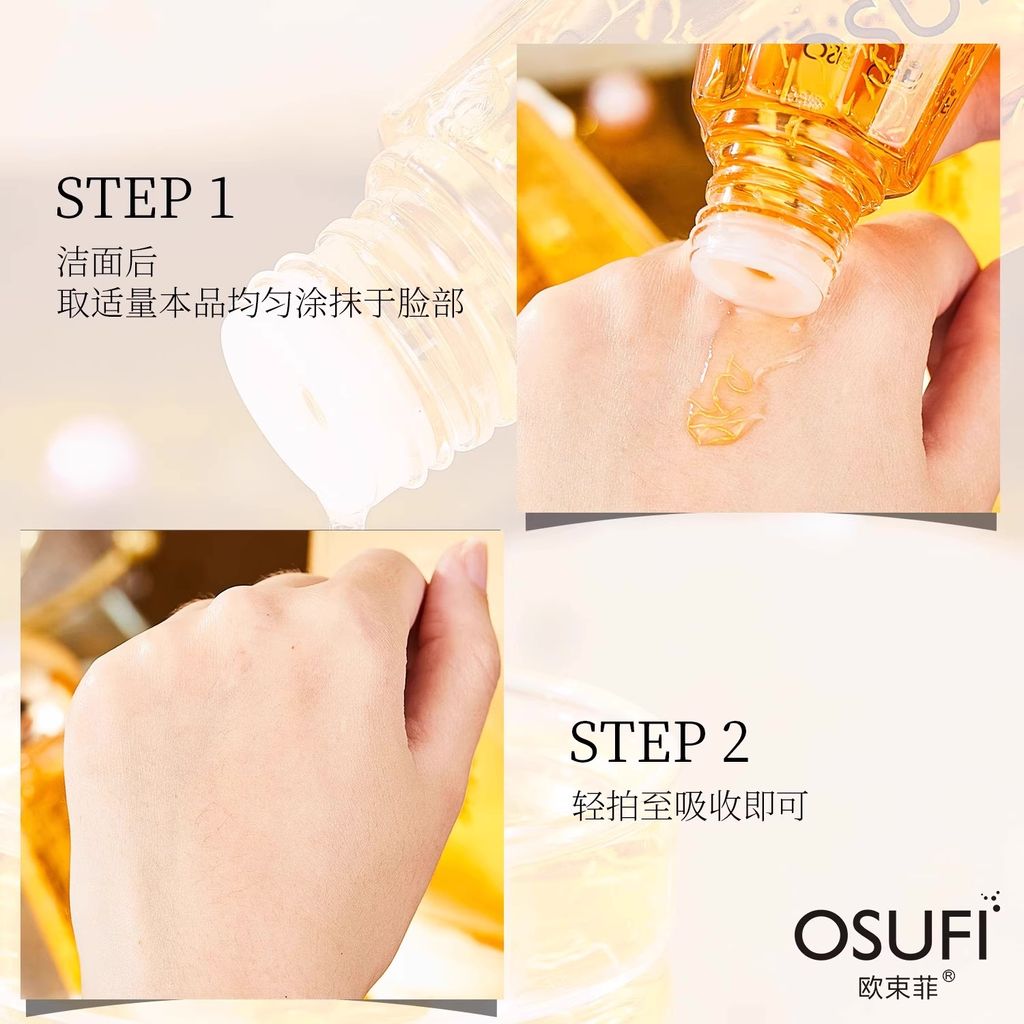 STEP 1
洁面后
取适量本品均匀涂抹于脸部

STEP 2
轻拍至吸收即可

OSUFI
欧束菲®