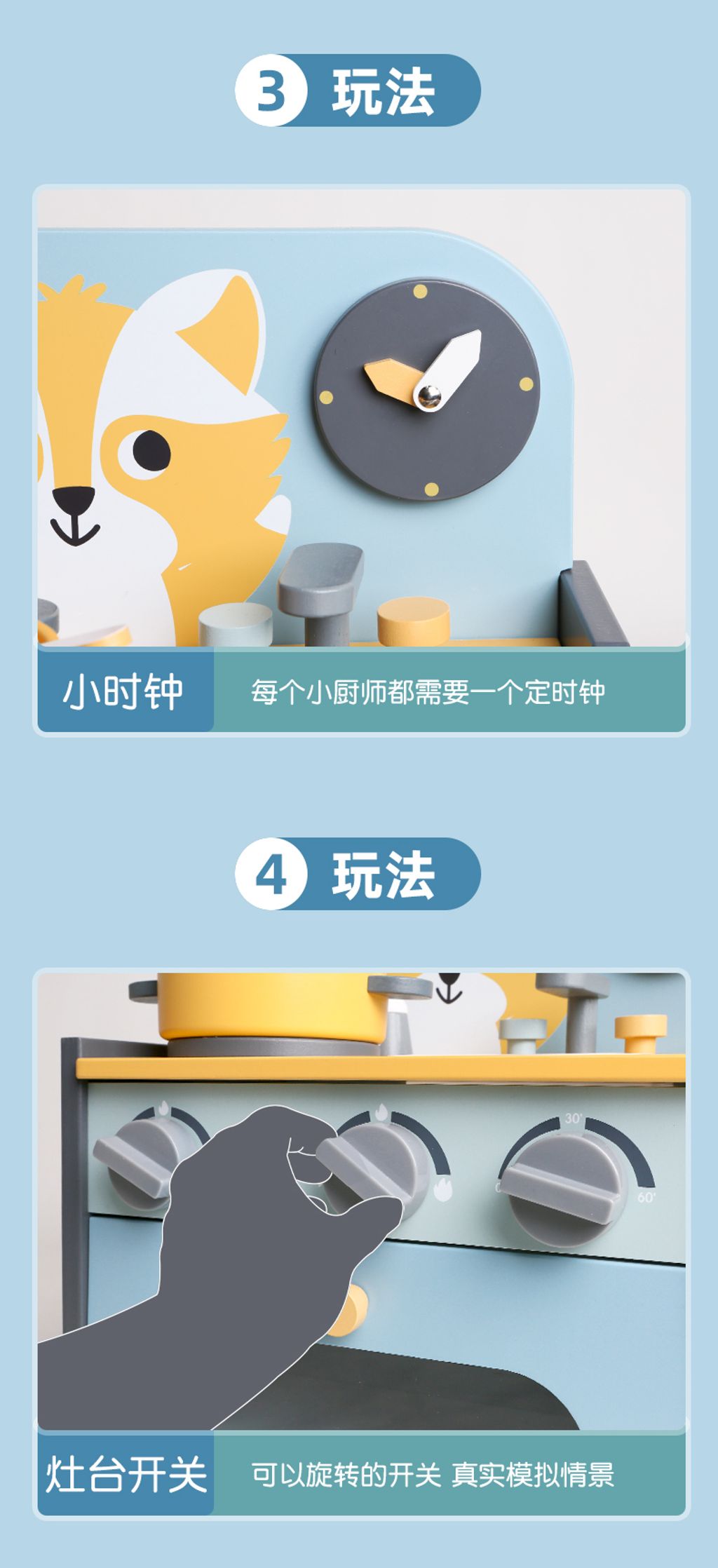 3 玩法

小时钟

每个小厨师都需要一个定时钟

4 玩法

30'

60'

灶台开关

可以旋转的开关 真实模拟情景