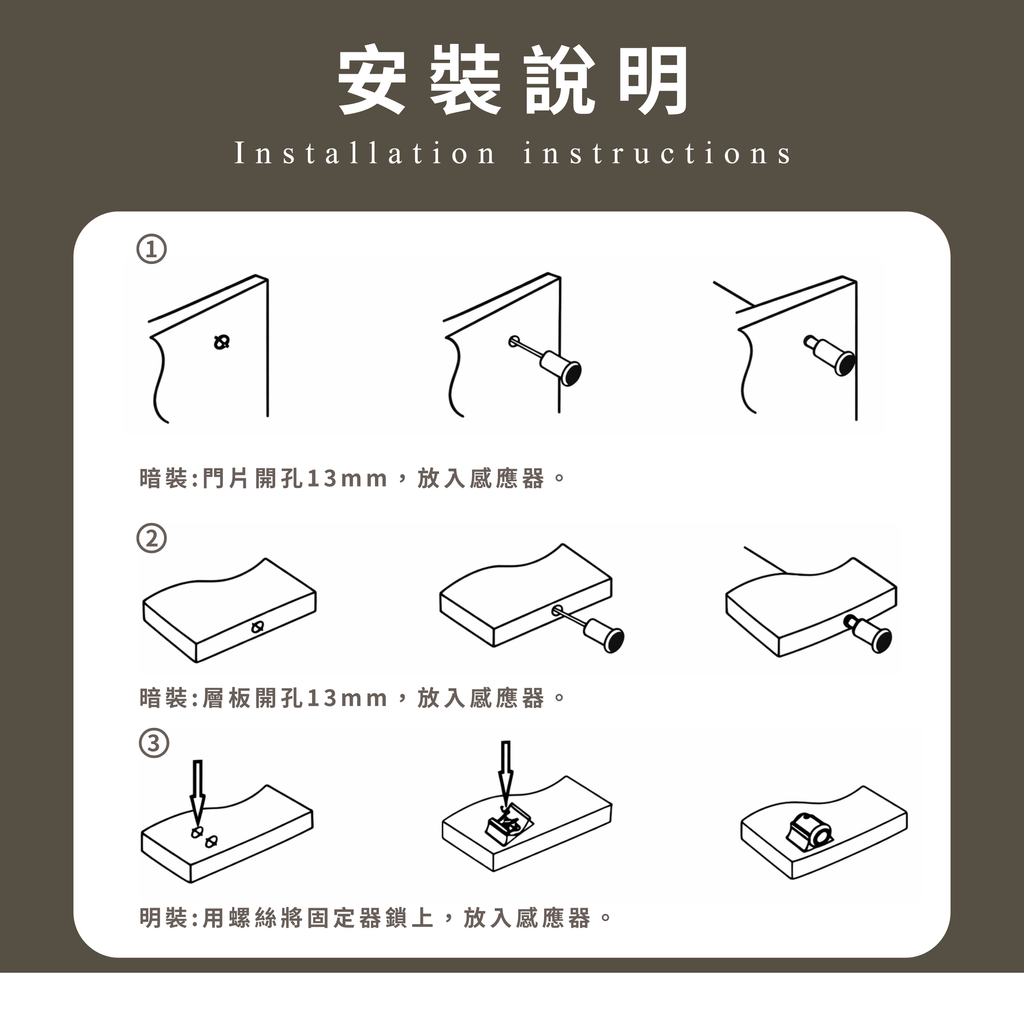 安裝說明

Installation instructions

①

暗裝:門片開孔13mm，放入感應器。

②

暗裝:層板開孔13mm，放入感應器。

③

明裝:用螺絲將固定器鎖上，放入感應器。