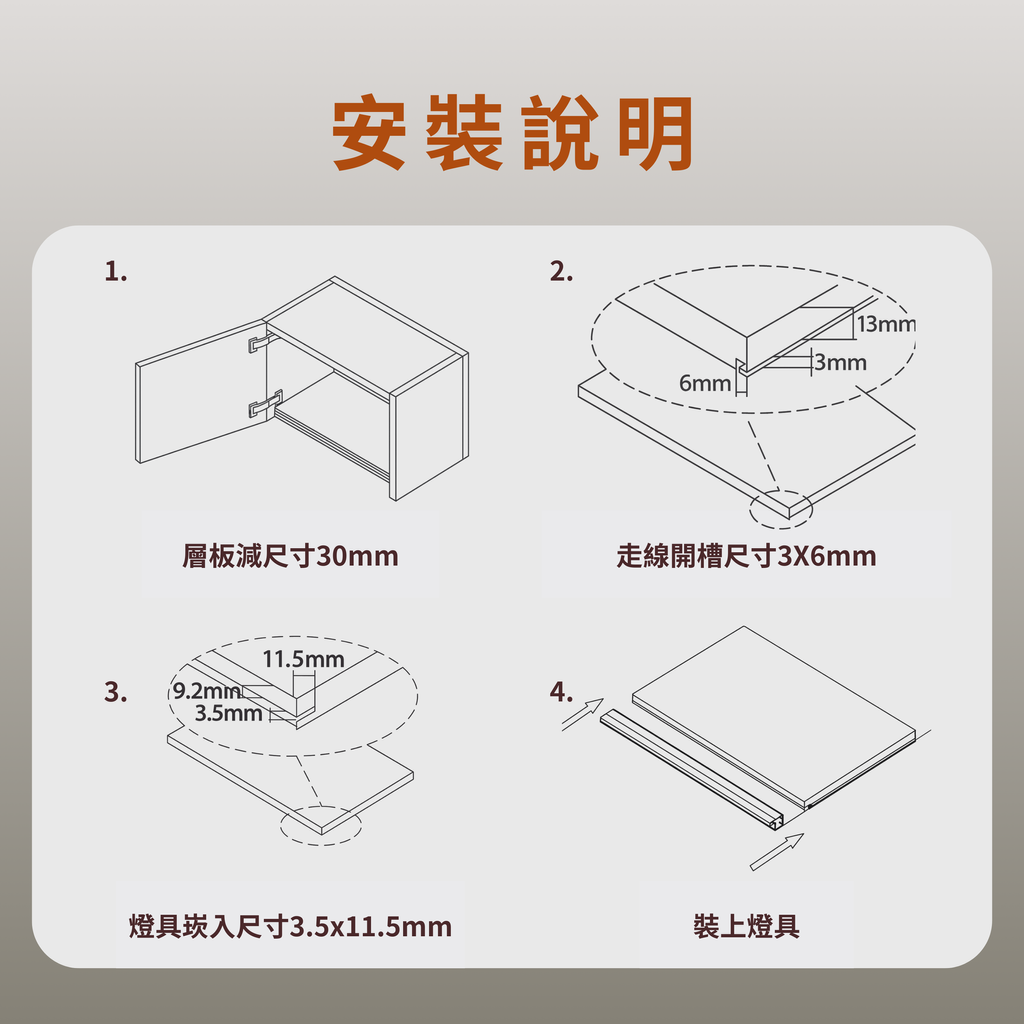 安裝說明

1.

層板減尺寸30mm

2.

13mm
3mm
6mm

走線開槽尺寸3X6mm

3.

11.5mm
9.2mm
3.5mm

燈具崁入尺寸3.5x11.5mm

4.

裝上燈具