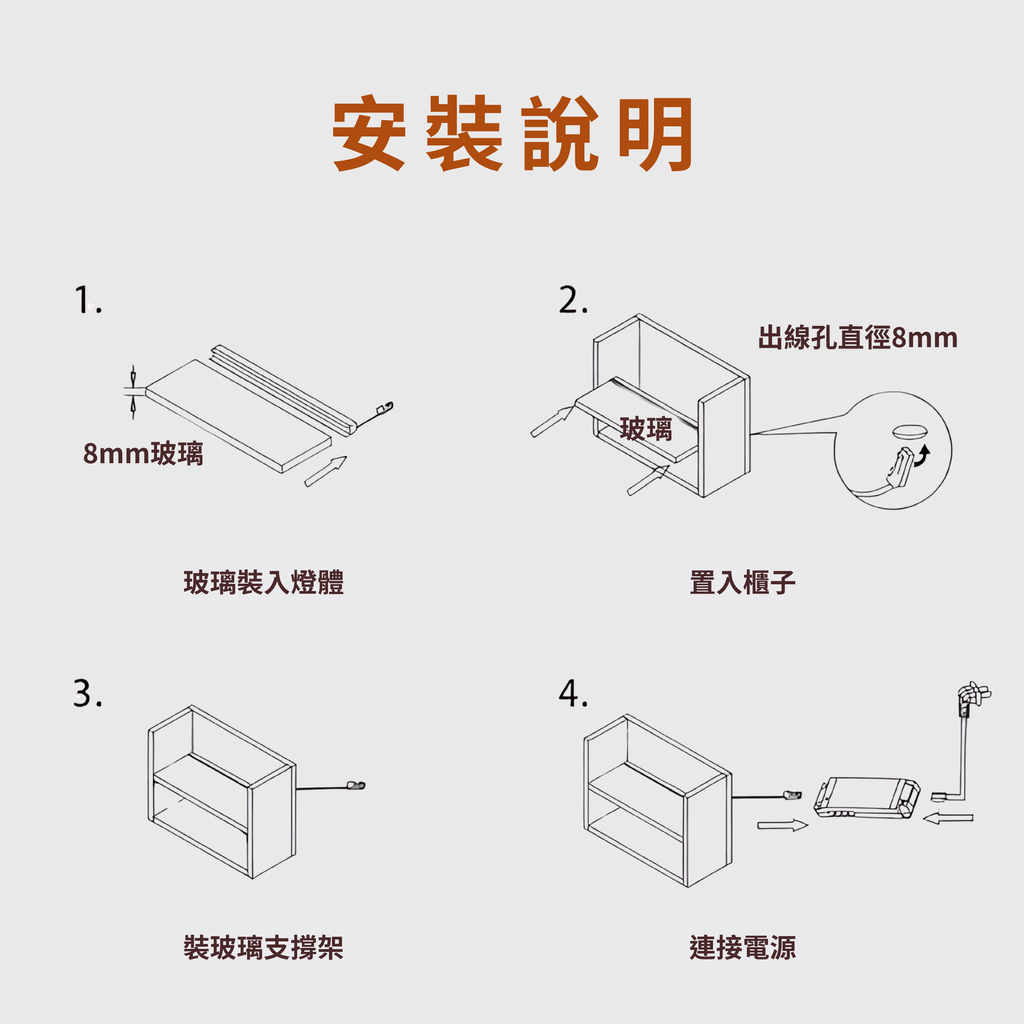 安裝說明

1.

8mm玻璃

玻璃裝入燈體

2.

出線孔直徑8mm

玻璃

置入櫃子

3.

裝玻璃支撐架

4.

連接電源