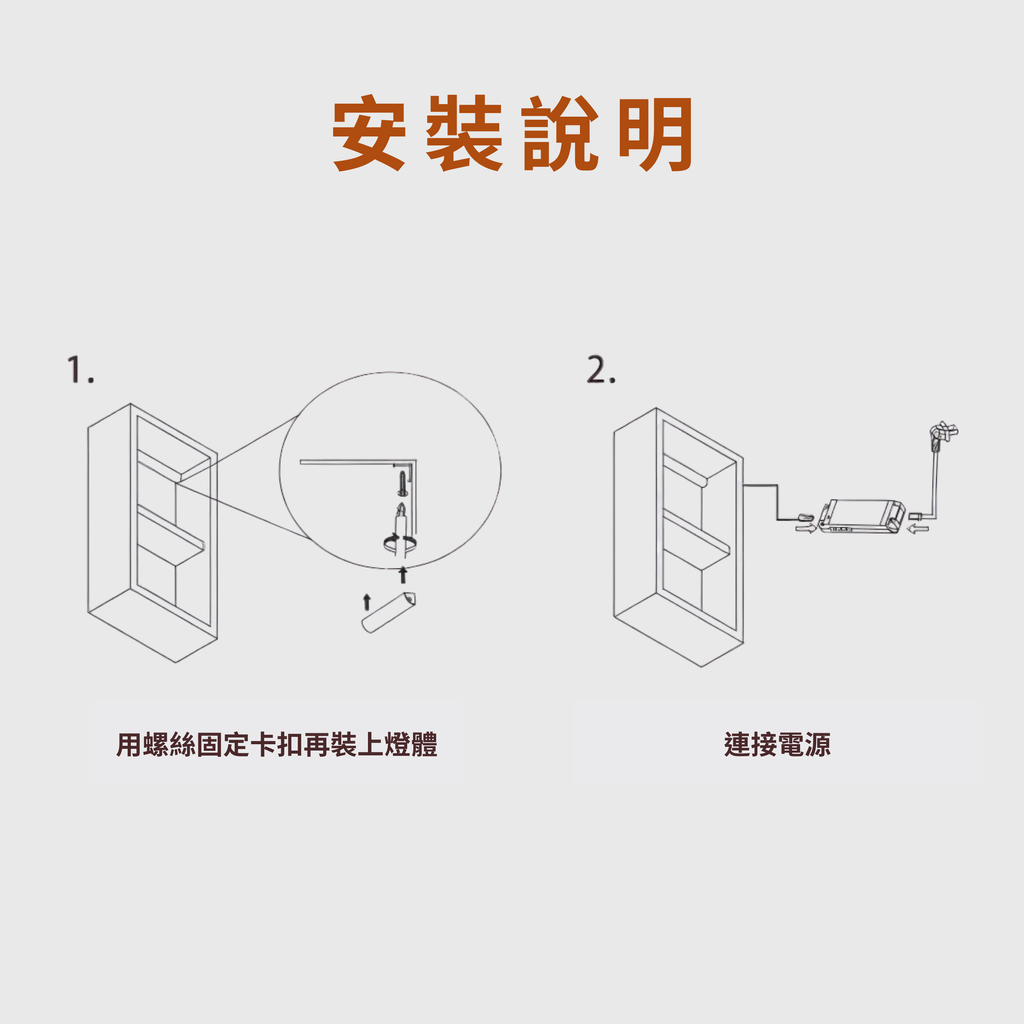 安裝說明

1.

用螺絲固定卡扣再裝上燈體

2.

連接電源