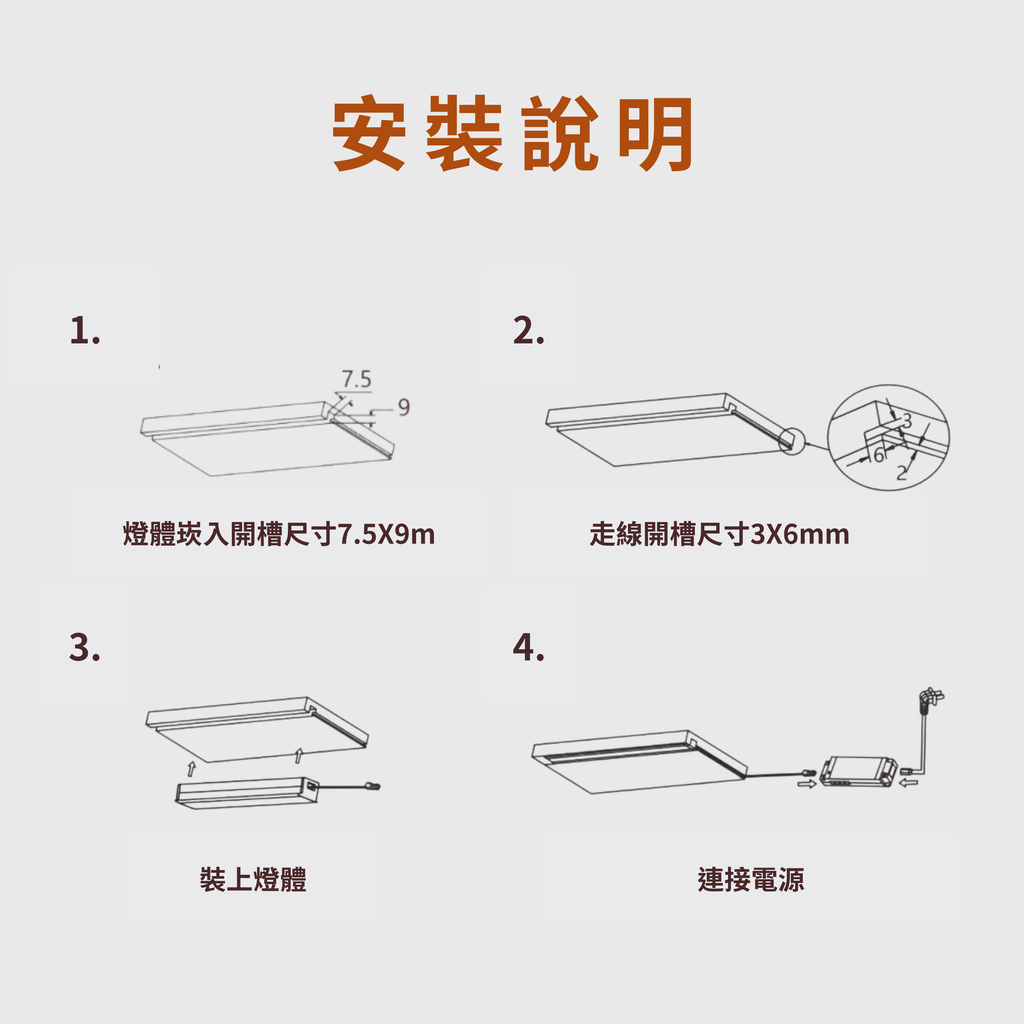 安裝說明

1.

7.5
9

燈體崁入開槽尺寸7.5X9m

2.

3
6
2

走線開槽尺寸3X6mm

3.

裝上燈體

4.

連接電源