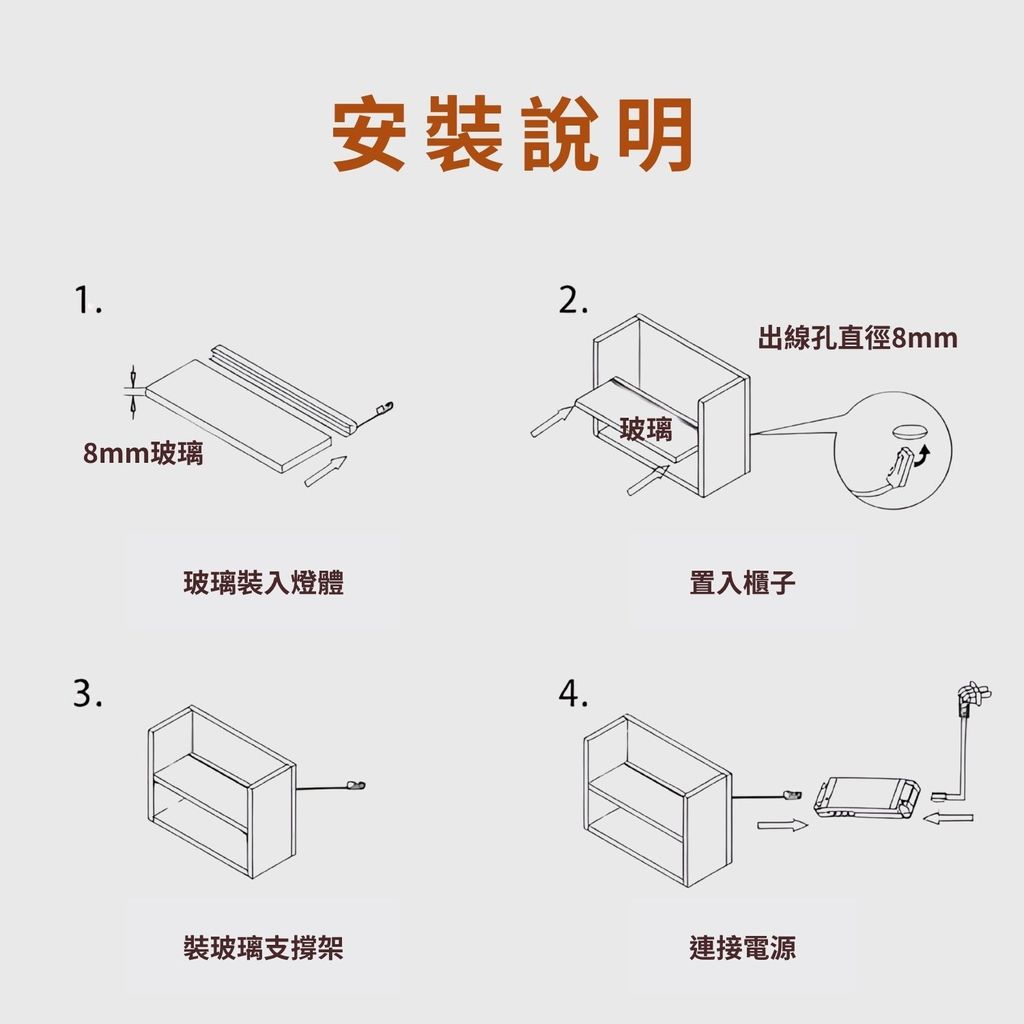 安裝說明

1.

8mm玻璃

玻璃裝入燈體

2.

出線孔直徑8mm

玻璃

置入櫃子

3.

裝玻璃支撐架

4.

連接電源