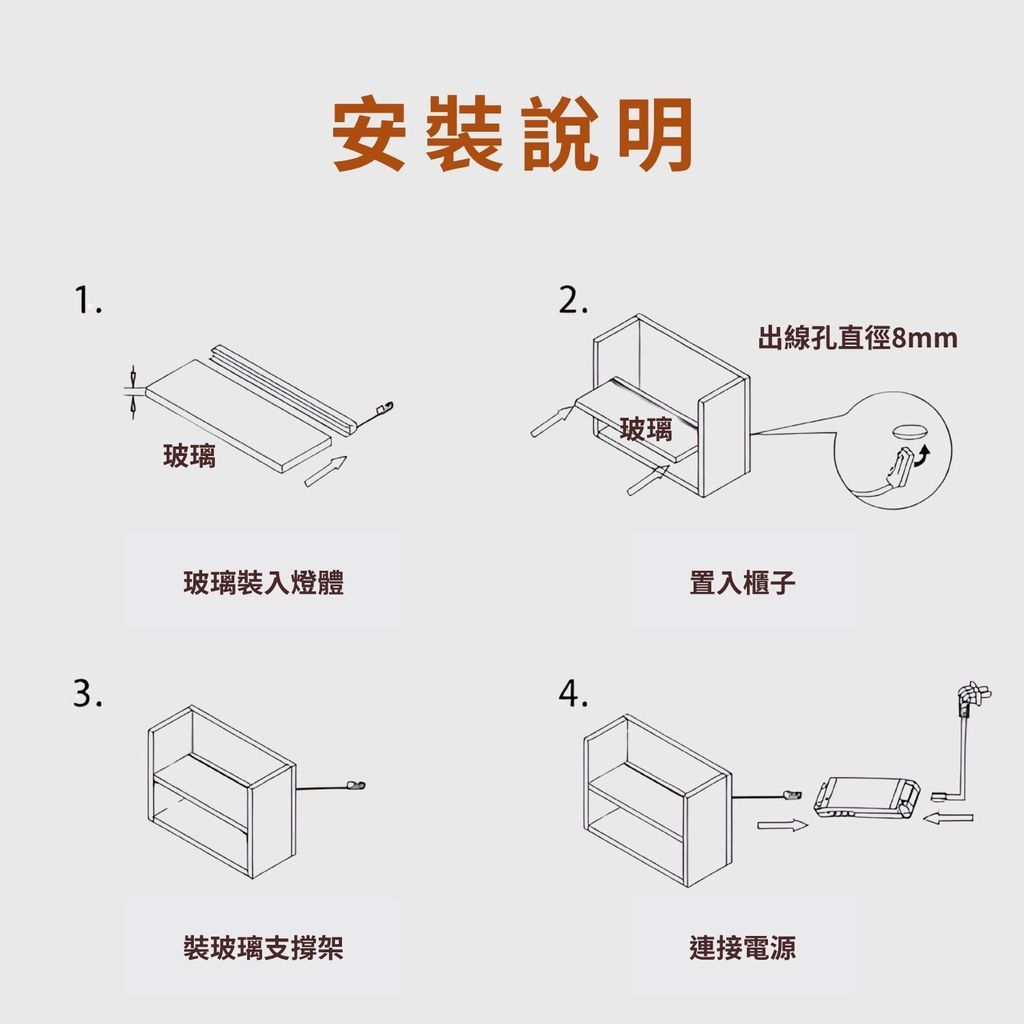 安裝說明

1.

玻璃

玻璃裝入燈體

2.

出線孔直徑8mm

玻璃

置入櫃子

3.

裝玻璃支撐架

4.

連接電源