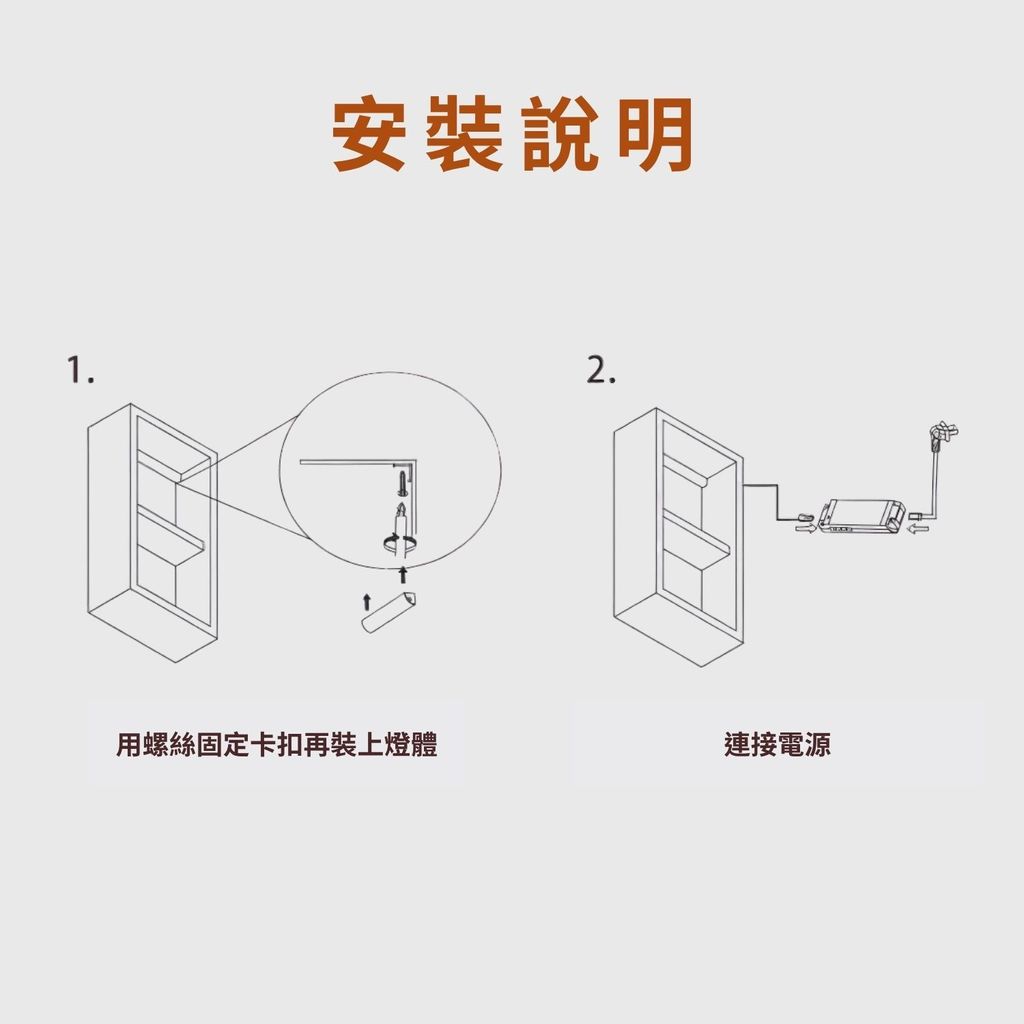 安裝說明

1.

用螺絲固定卡扣再裝上燈體

2.

連接電源