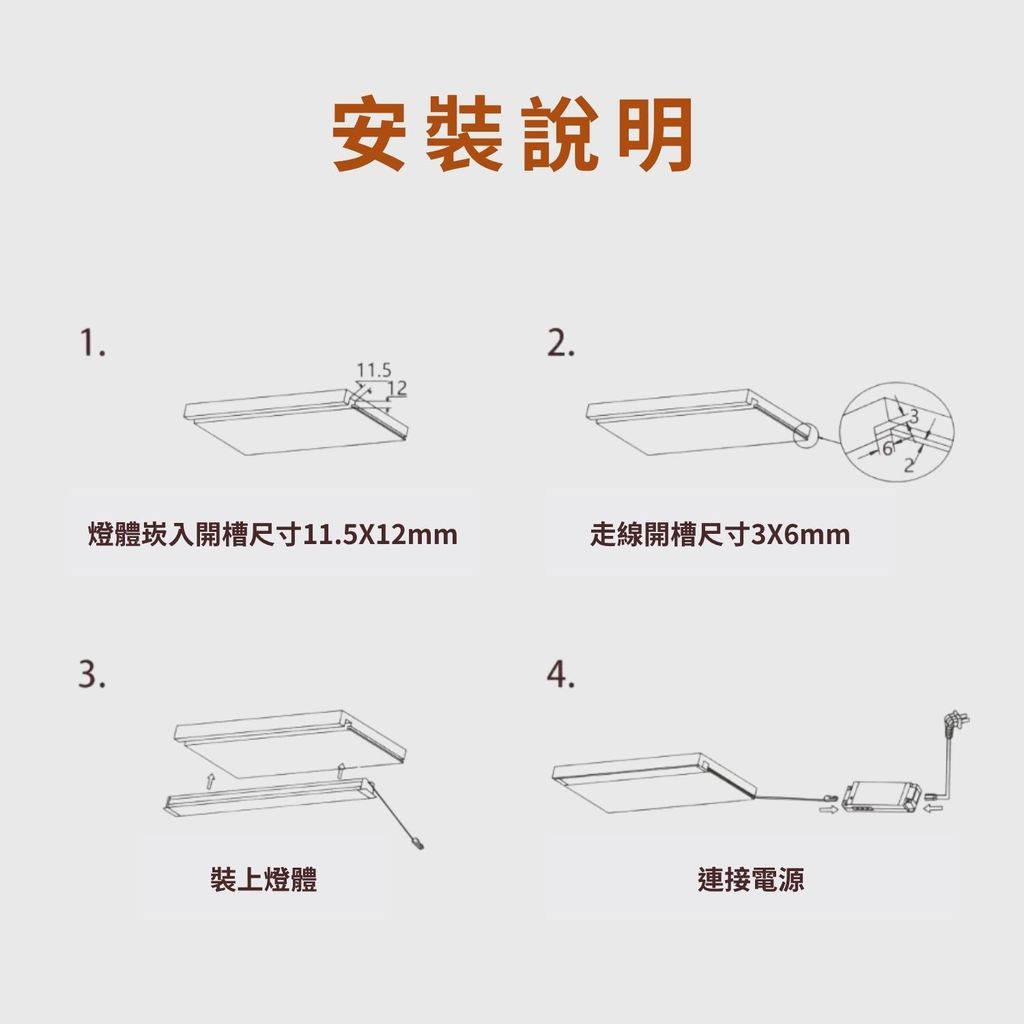 安裝說明

1.

11.5
12

燈體崁入開槽尺寸11.5X12mm

2.

3
6
2

走線開槽尺寸3X6mm

3.

裝上燈體

4.

連接電源