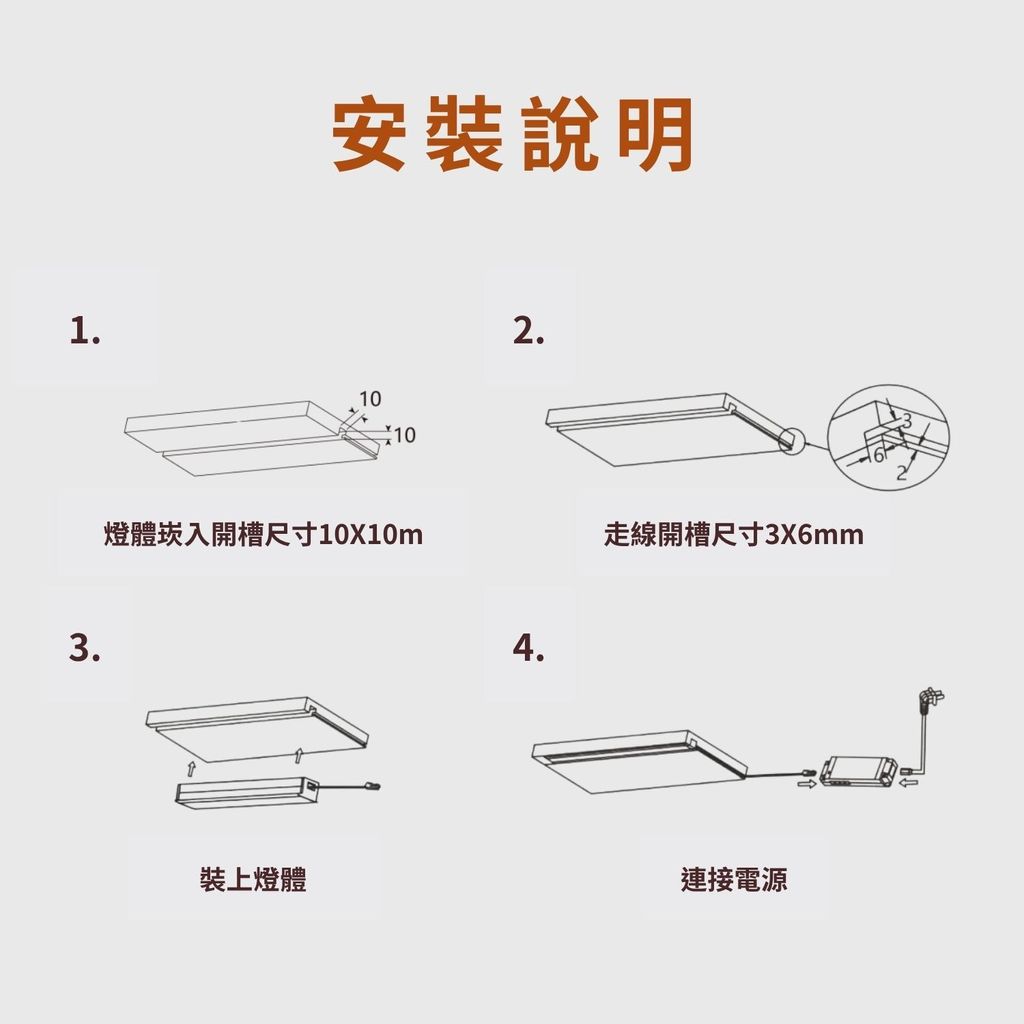 安裝說明

1.

10
10

燈體崁入開槽尺寸10X10m

2.

3
6
2

走線開槽尺寸3X6mm

3.

裝上燈體

4.

連接電源