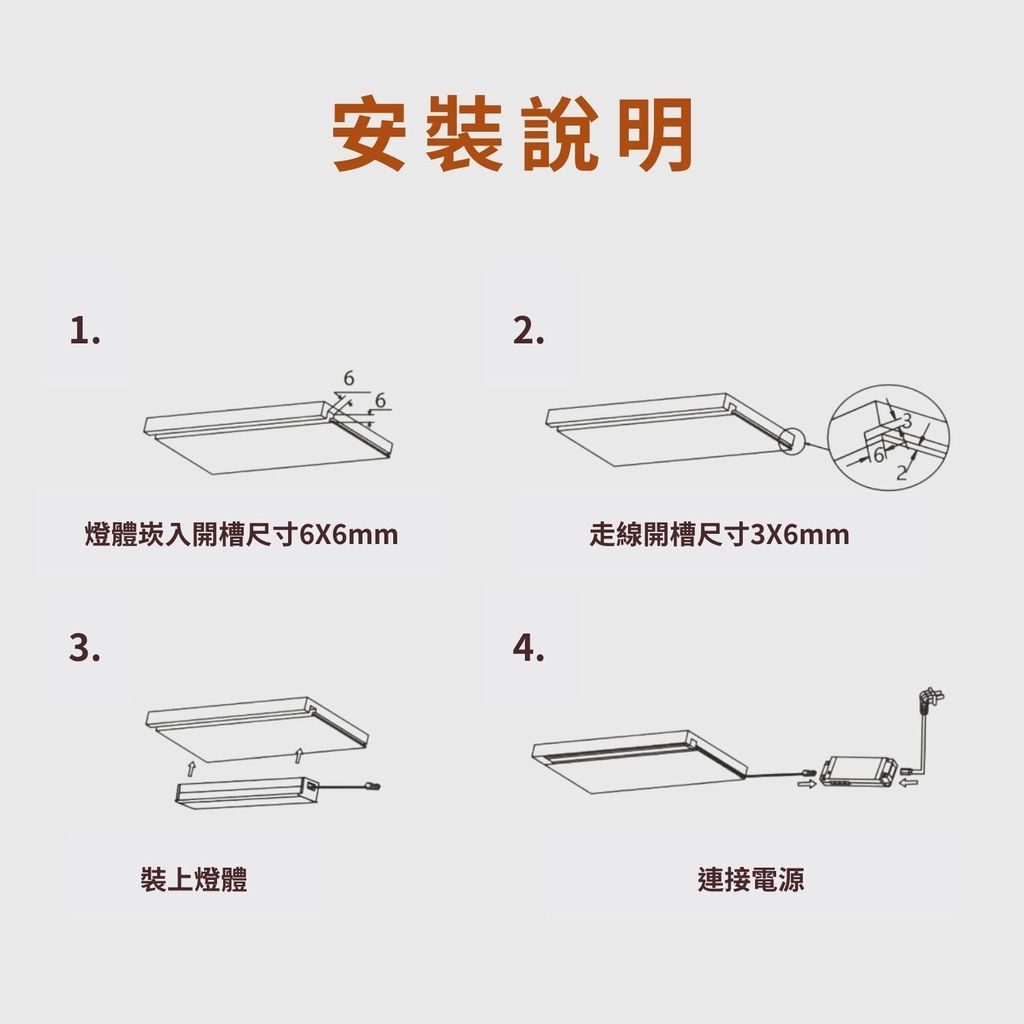 安裝說明

1.

6
6

燈體崁入開槽尺寸6X6mm

2.

3
6
2

走線開槽尺寸3X6mm

3.

裝上燈體

4.

連接電源