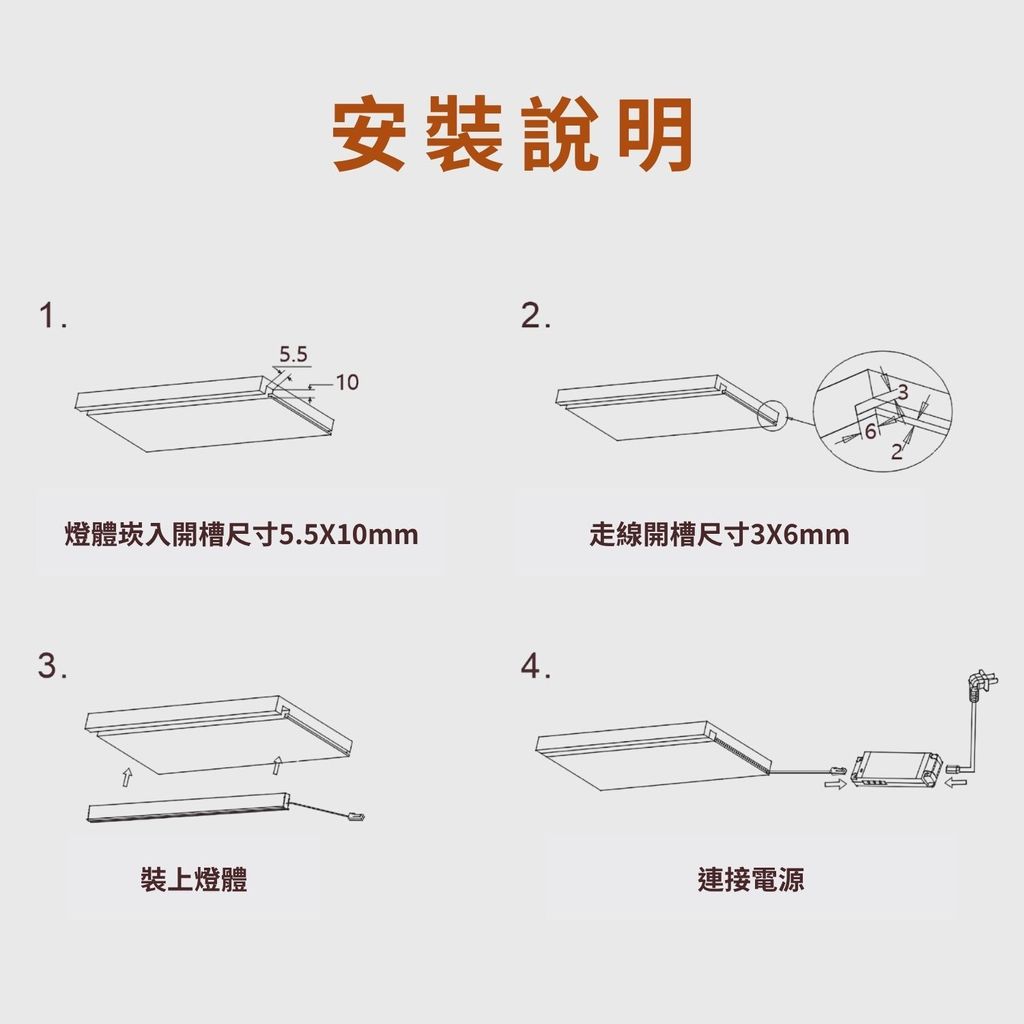 安裝說明

1.

5.5
10

燈體崁入開槽尺寸5.5X10mm

2.

3
6
2

走線開槽尺寸3X6mm

3.

裝上燈體

4.

連接電源