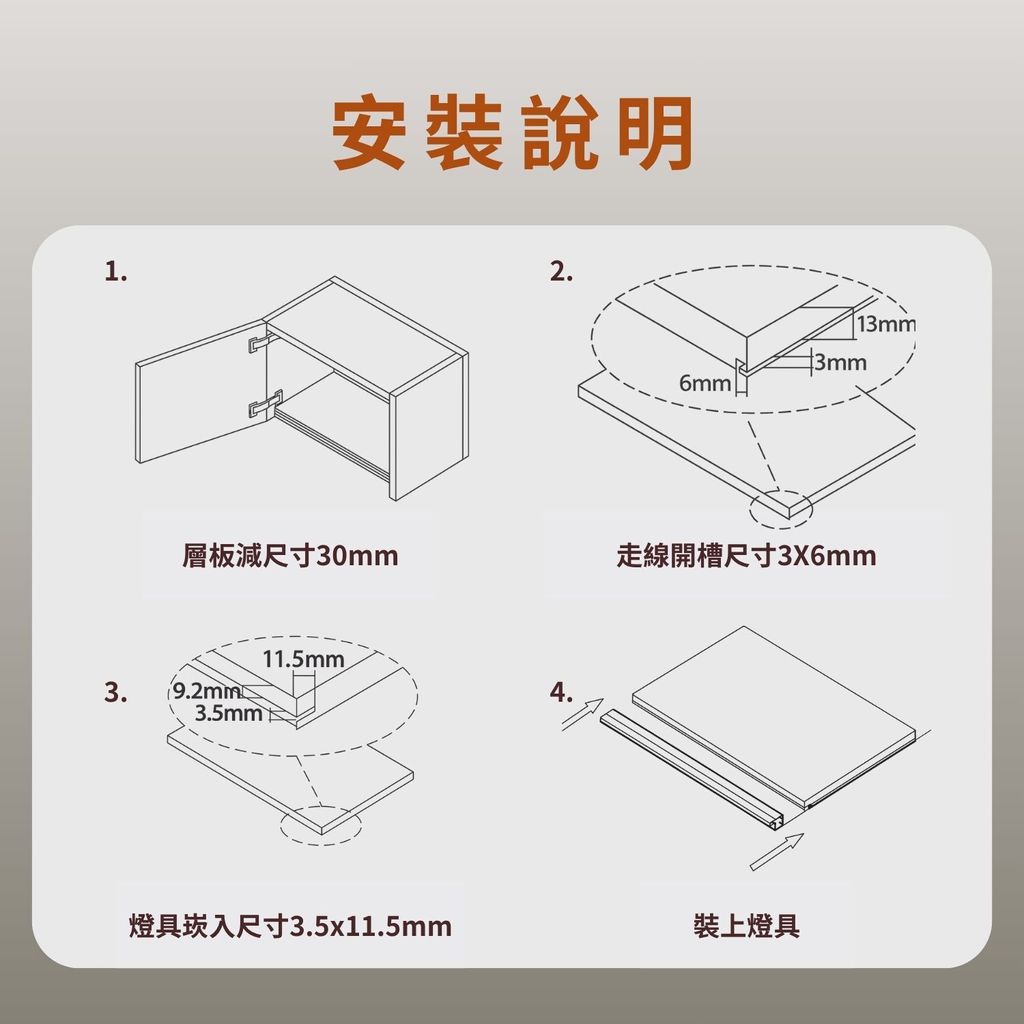 安裝說明

1.

層板減尺寸30mm

2.

13mm
3mm
6mm

走線開槽尺寸3X6mm

3.

11.5mm
9.2mm
3.5mm

燈具崁入尺寸3.5x11.5mm

4.

裝上燈具