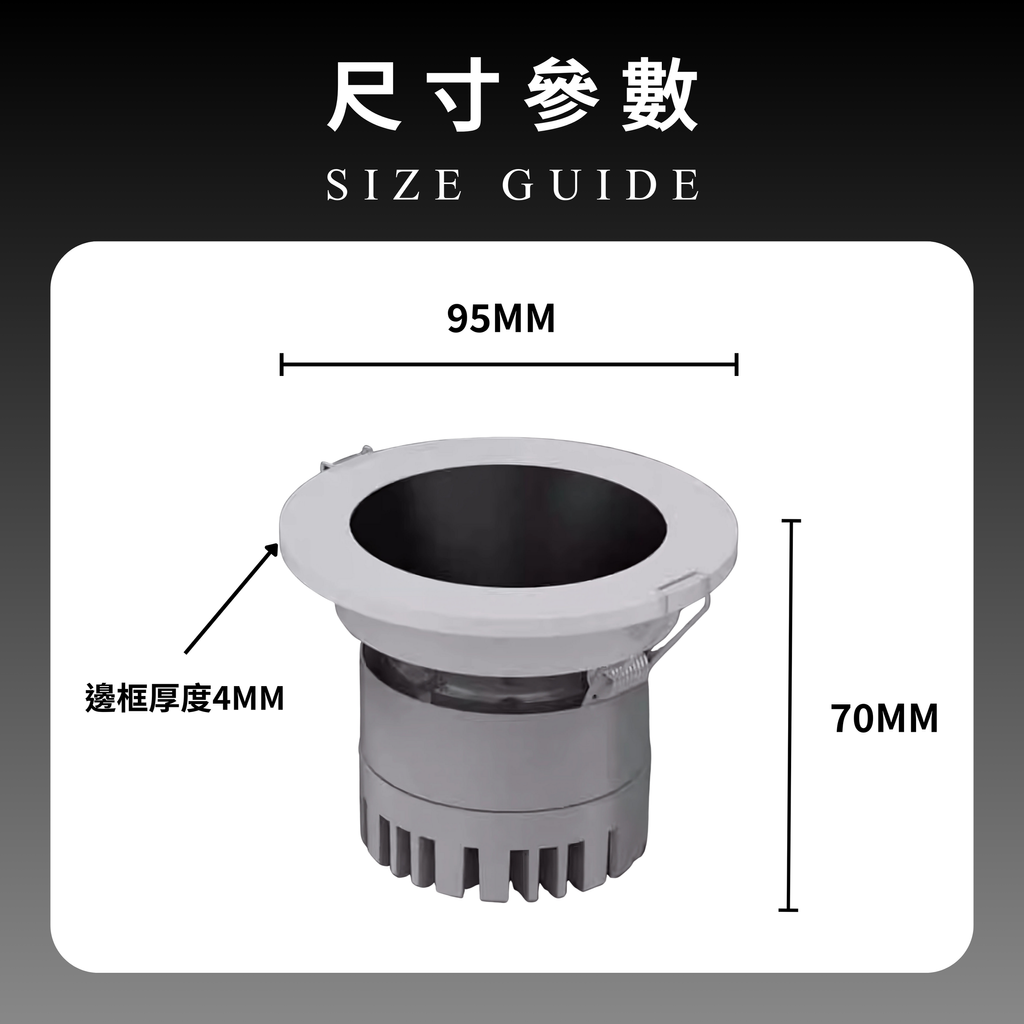 尺寸參數

SIZE GUIDE

95MM

邊框厚度4MM

70MM