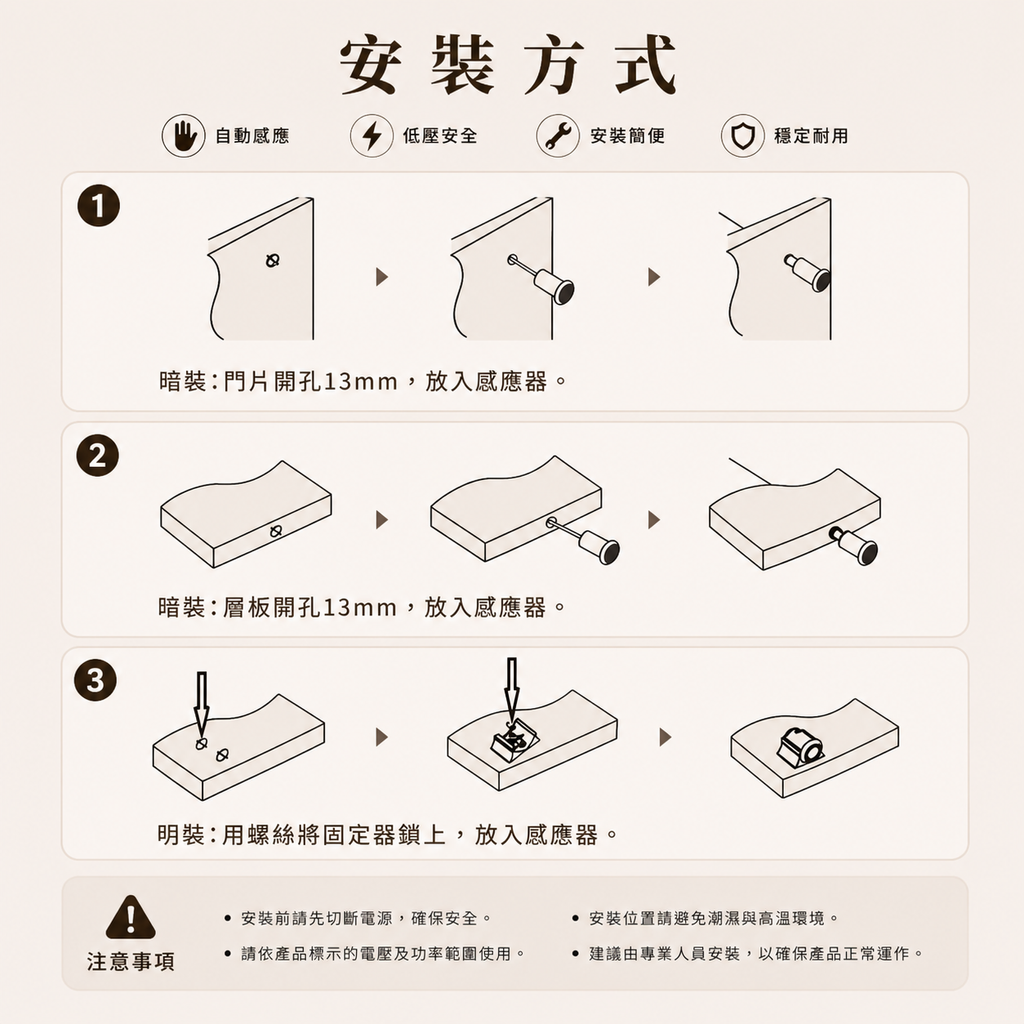 安裝方式

自動感應 低壓安全 安裝簡便 穩定耐用

1

暗裝：門片開孔13mm，放入感應器。

2

暗裝：層板開孔13mm，放入感應器。

3

明裝：用螺絲將固定器鎖上，放入感應器。

注意事項

• 安裝前請先切斷電源，確保安全。
• 請依產品標示的電壓及功率範圍使用。
• 安裝位置請避免潮濕與高溫環境。
• 建議由專業人員安裝，以確保產品正常運作。