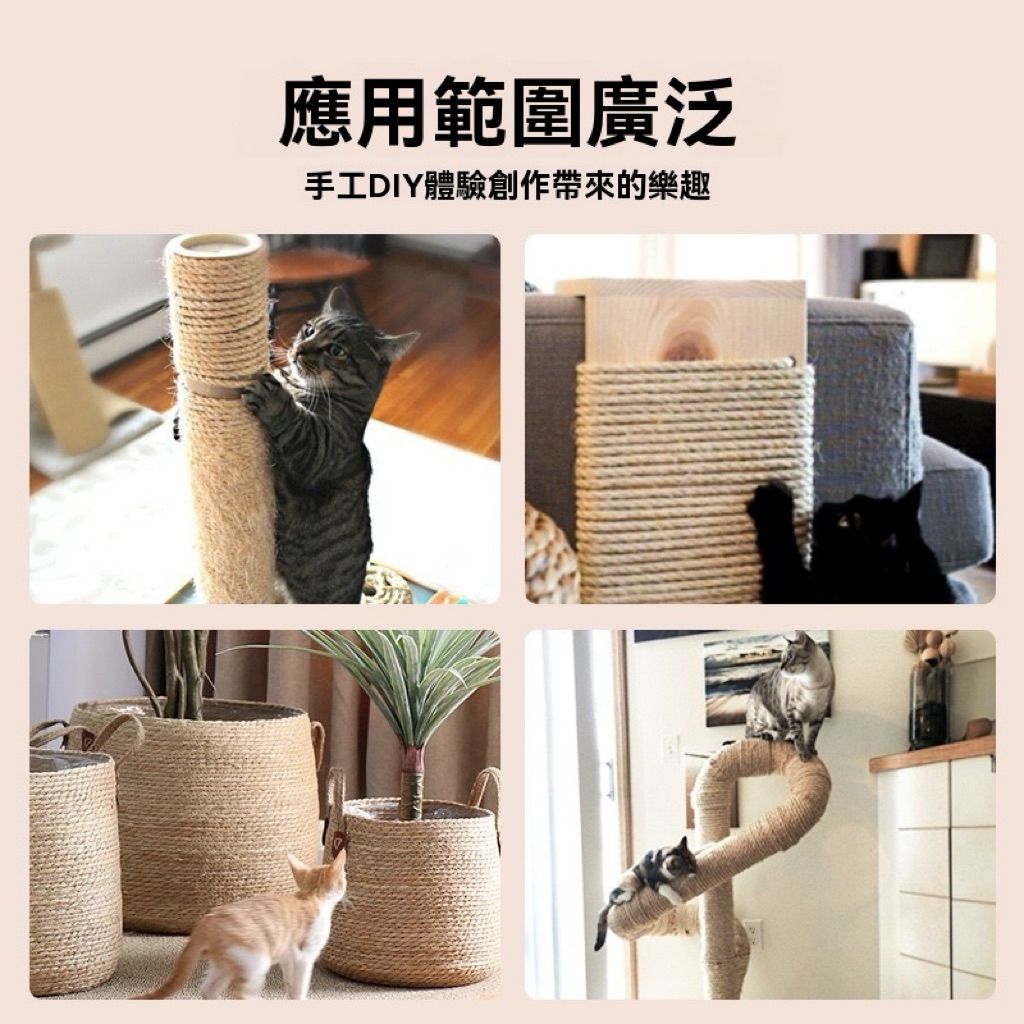 應用範圍廣泛

手工DIY體驗創作帶來的樂趣