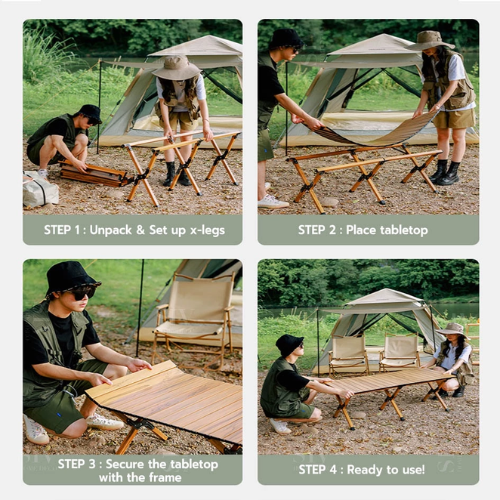 STEP 1 : Unpack & Set up x-legs

STEP 2 : Place tabletop

STEP 3 : Secure the tabletop with the frame

STEP 4 : Ready to use!