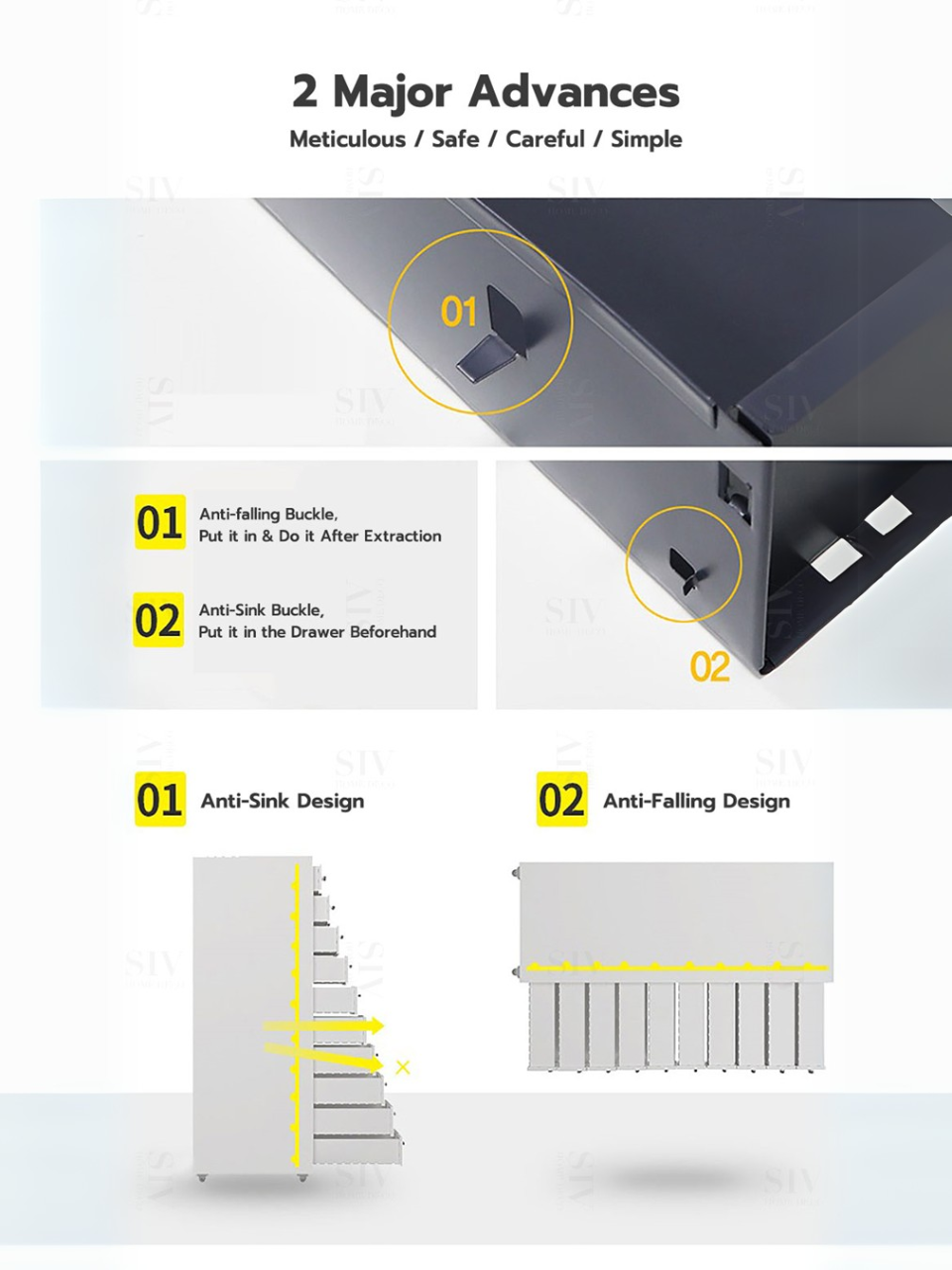 2 Major Advances

Meticulous / Safe / Careful / Simple

01

01 Anti-falling Buckle, Put it in & Do it After Extraction

02 Anti-Sink Buckle, Put it in the Drawer Beforehand

02

01 Anti-Sink Design

02 Anti-Falling Design