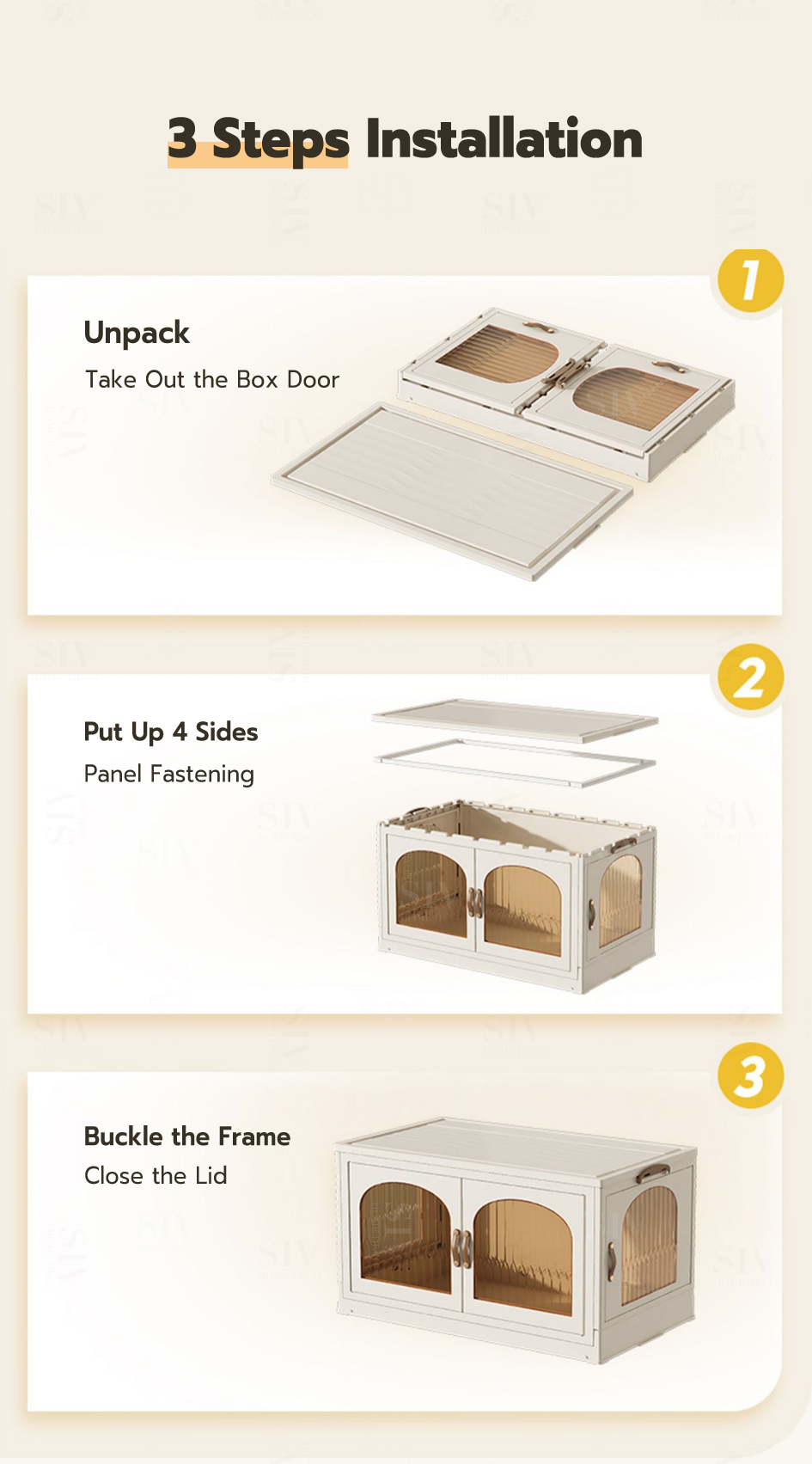 3 Steps Installation

1

Unpack

Take Out the Box Door

2

Put Up 4 Sides

Panel Fastening

3

Buckle the Frame

Close the Lid