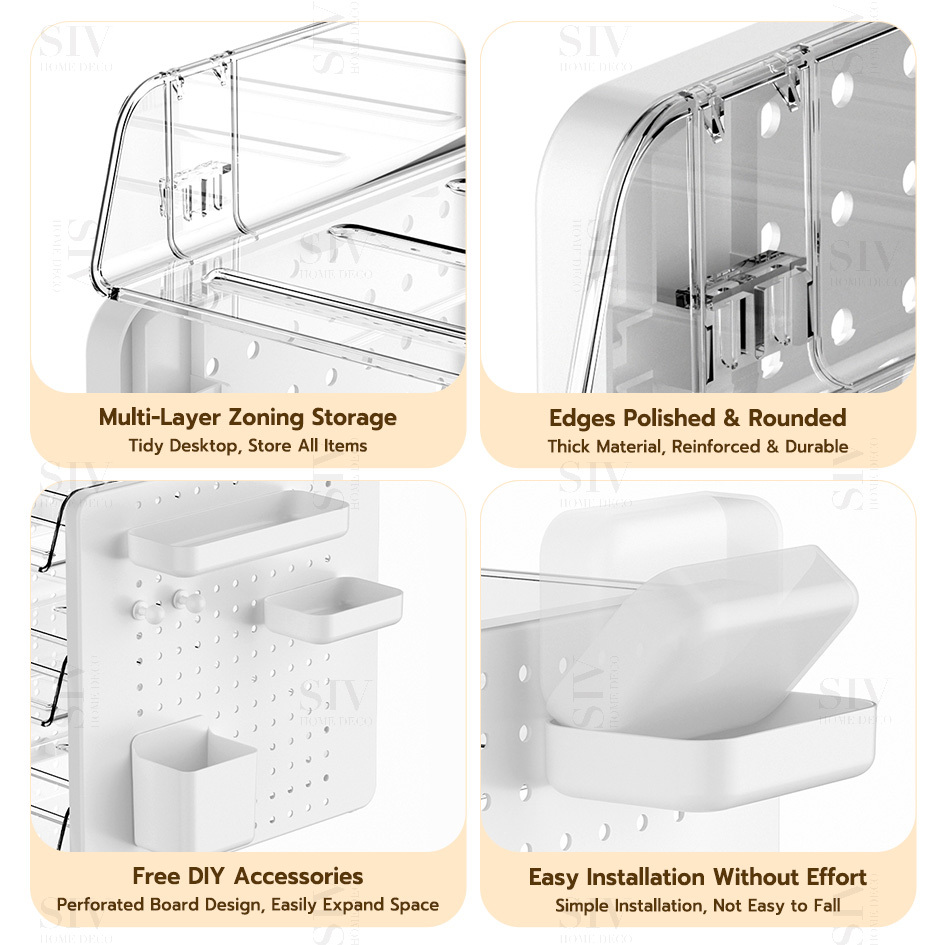 SIV
HOME DECO

Multi-Layer Zoning Storage
Tidy Desktop, Store All Items

Edges Polished & Rounded
Thick Material, Reinforced & Durable

Free DIY Accessories
Perforated Board Design, Easily Expand Space

Easy Installation Without Effort
Simple Installation, Not Easy to Fall