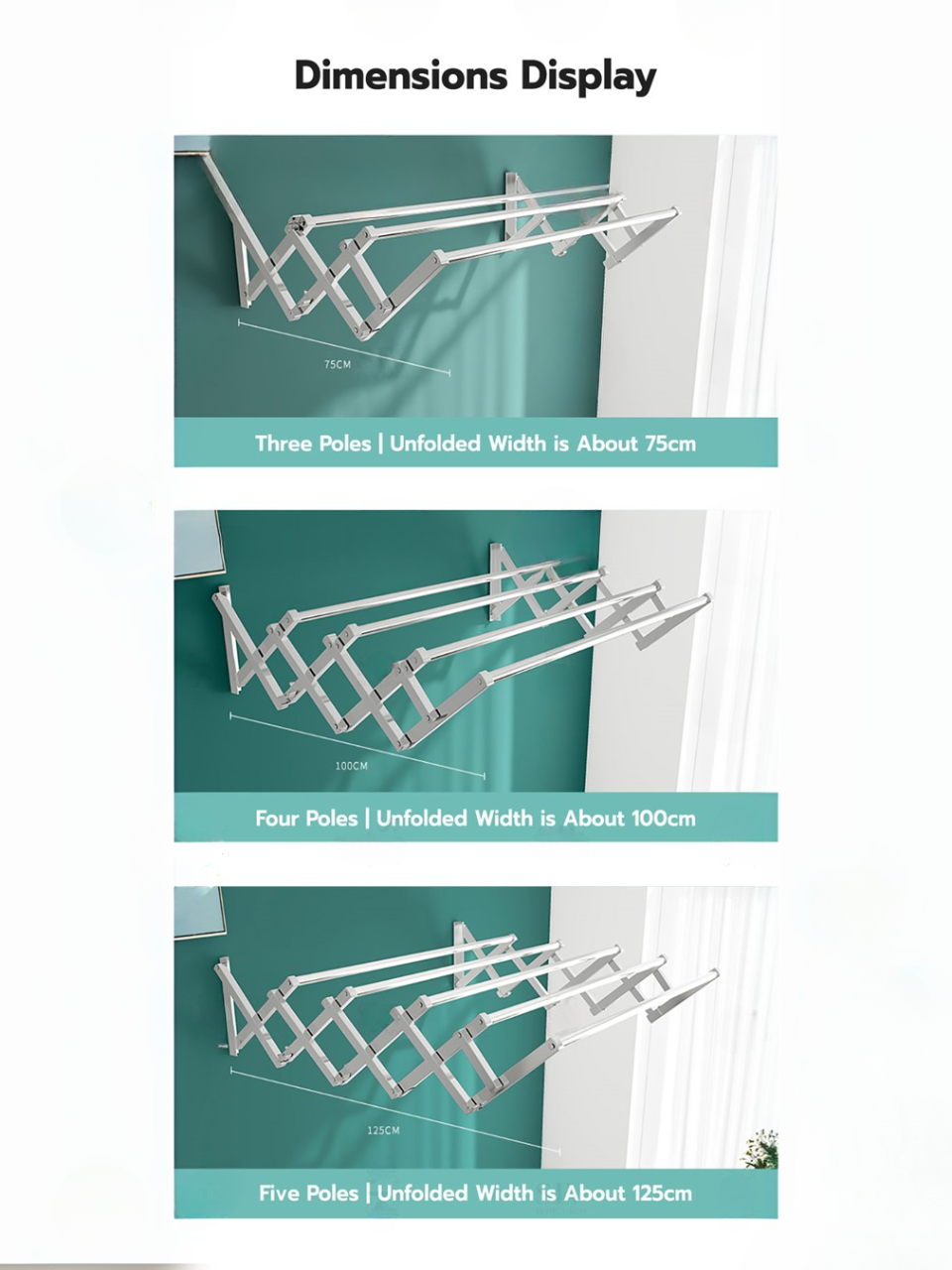 Dimensions Display

75CM

Three Poles | Unfolded Width is About 75cm

100CM

Four Poles | Unfolded Width is About 100cm

125CM

Five Poles | Unfolded Width is About 125cm